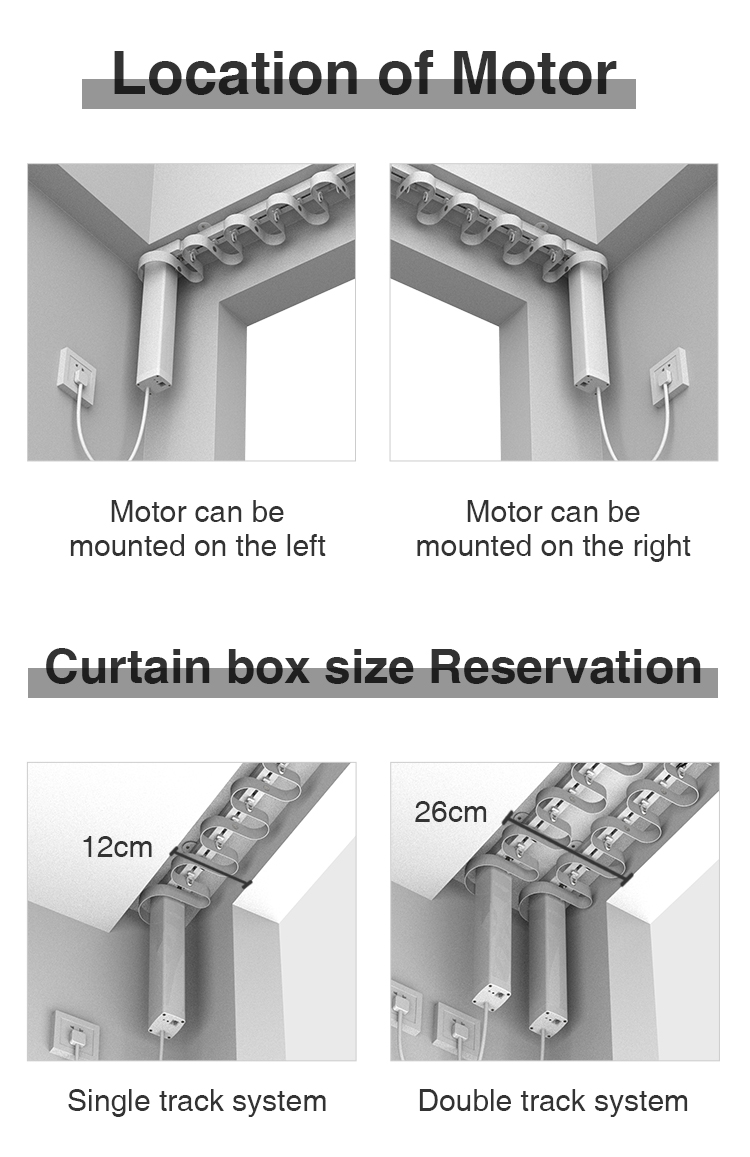 Location of Motor

Motor can be mounted on the left

Motor can be mounted on the right

Curtain box size Reservation

12cm

26cm

Single track system

Double track system