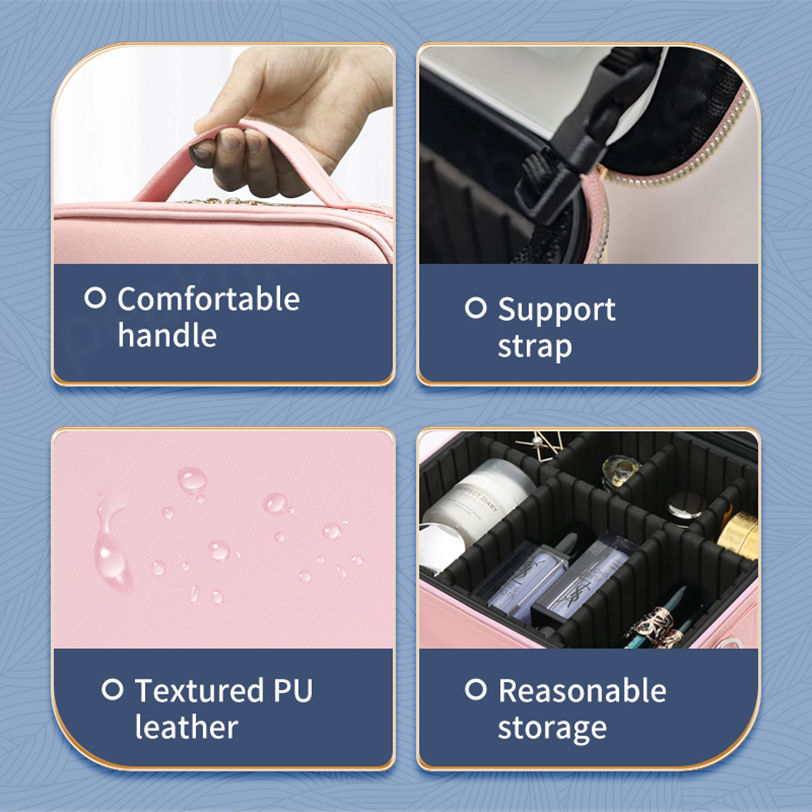 Comfortable handle

Support strap

Textured PU leather

PERFECT DIARY

Reasonable storage