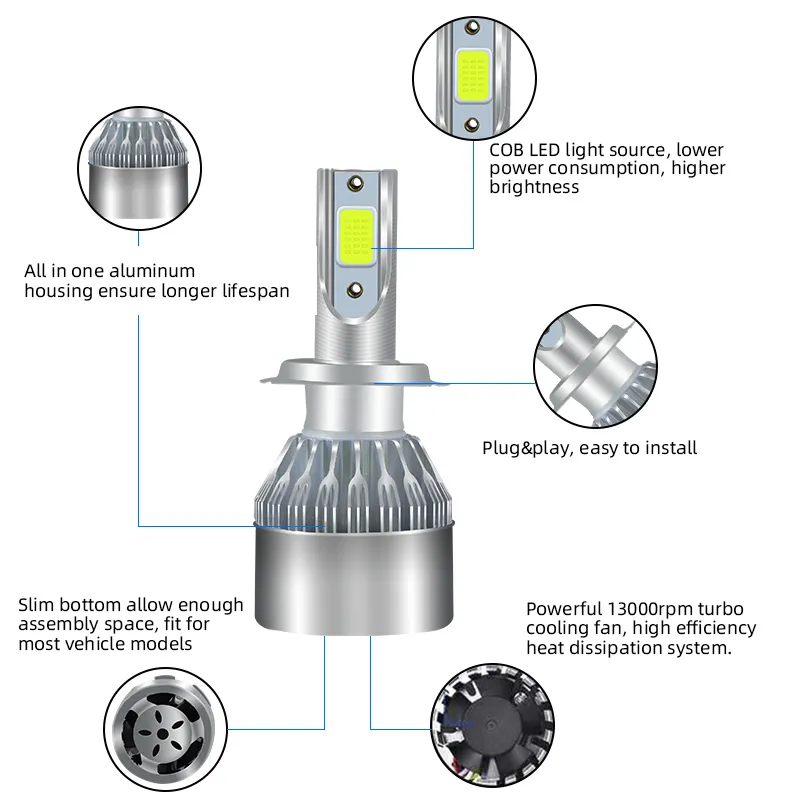 COB LED light source, lower power consumption, higher brightness

All in one aluminum housing ensure longer lifespan

Plug&play, easy to install

Slim bottom allow enough assembly space, fit for most vehicle models

Powerful 13000rpm turbo cooling fan, high efficiency heat dissipation system.