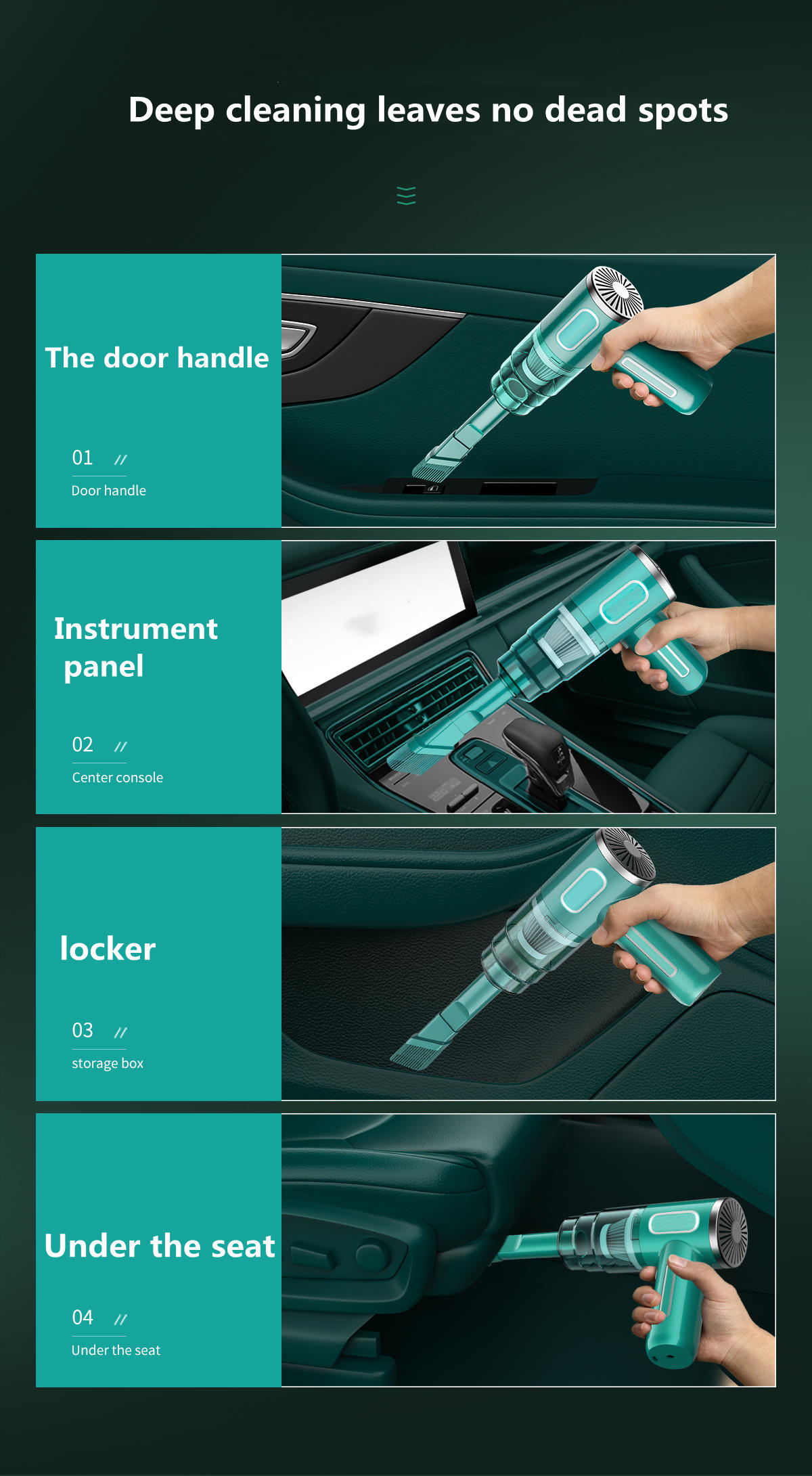 Deep cleaning leaves no dead spots

The door handle

01 //

Door handle

Instrument panel

02 //

Center console

locker

03 //

storage box

Under the seat

04 //

Under the seat