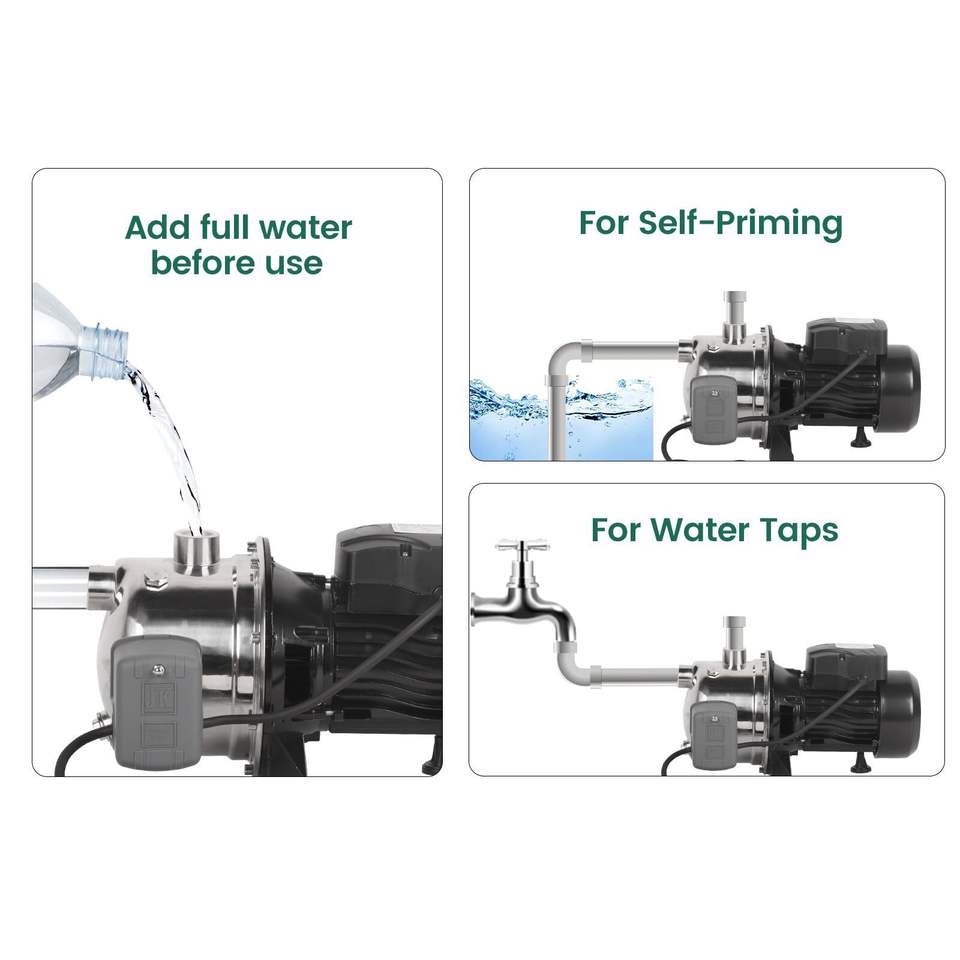 Add full water before use

For Self-Priming

For Water Taps