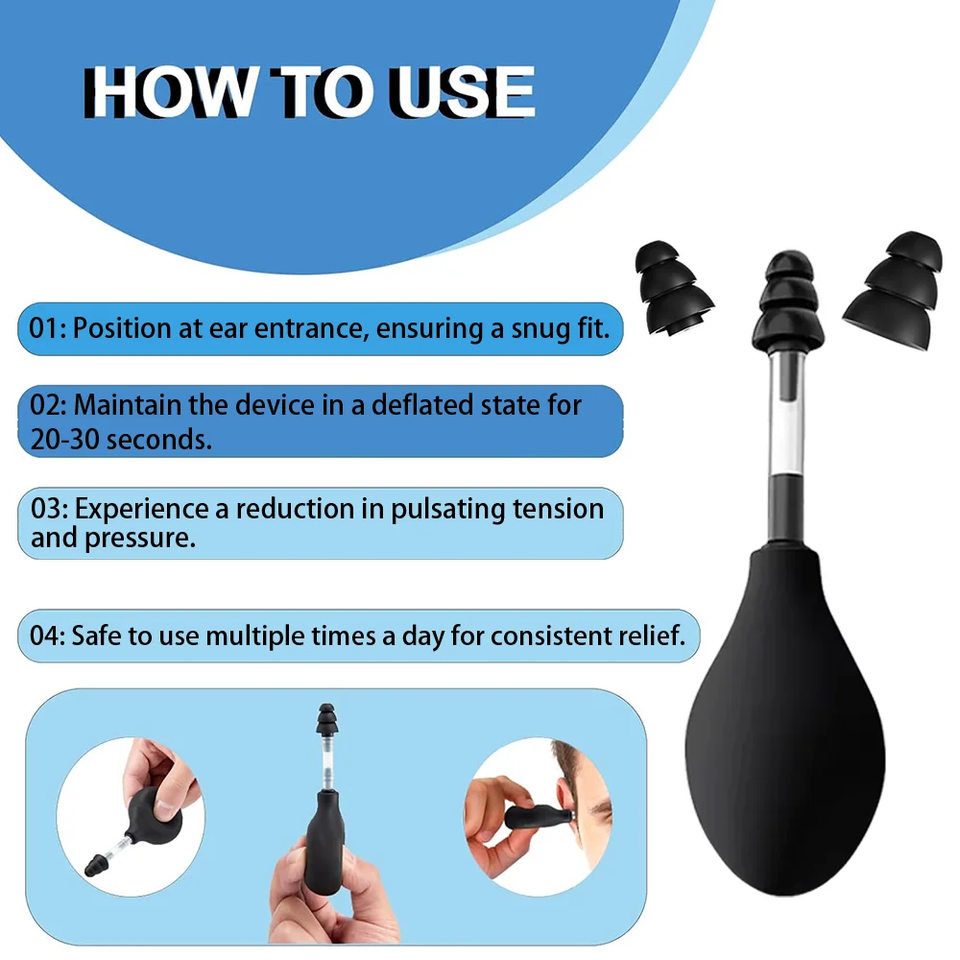 HOW TO USE

01: Position at ear entrance, ensuring a snug fit.

02: Maintain the device in a deflated state for 20-30 seconds.

03: Experience a reduction in pulsating tension and pressure.

04: Safe to use multiple times a day for consistent relief.