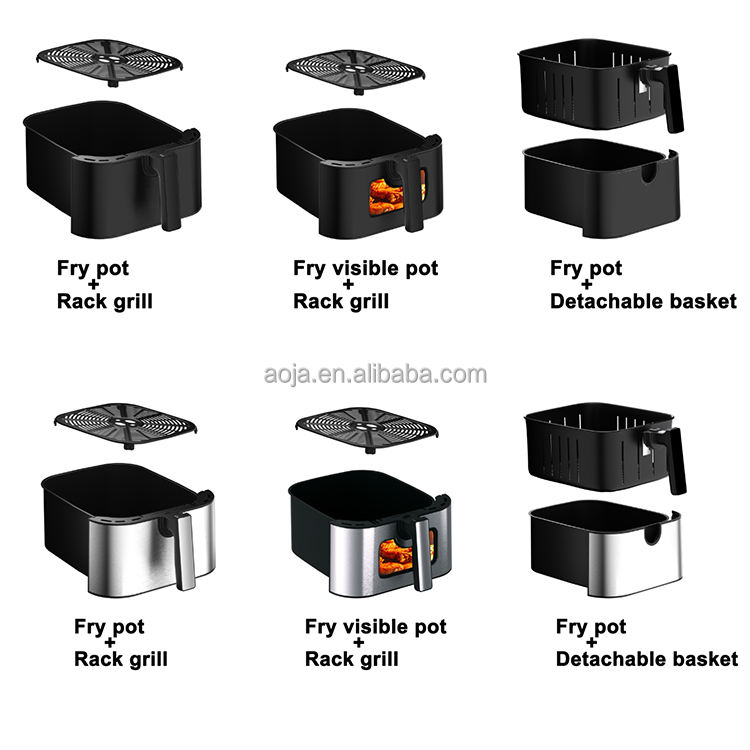 Fry pot
+
Rack grill

Fry visible pot
+
Rack grill

Fry pot
+
Detachable basket

aoja.en.alibaba.com

Fry pot
+
Rack grill

Fry visible pot
+
Rack grill

Fry pot
+
Detachable basket