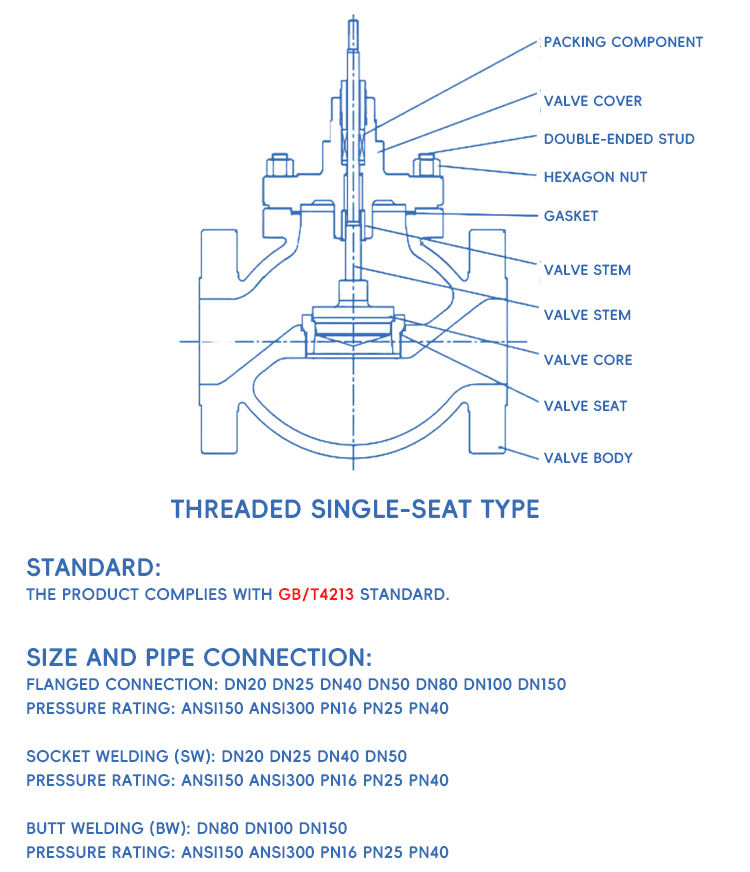 PACKING COMPONENT
VALVE COVER
DOUBLE-ENDED STUD
HEXAGON NUT
GASKET
VALVE STEM
VALVE STEM
VALVE CORE
VALVE SEAT
VALVE BODY

THREADED SINGLE-SEAT TYPE

STANDARD:
THE PRODUCT COMPLIES WITH GB/T4213 STANDARD.

SIZE AND PIPE CONNECTION:
FLANGED CONNECTION: DN20 DN25 DN40 DN50 DN80 DN100 DN150
PRESSURE RATING: ANSI150 ANSI300 PN16 PN25 PN40

SOCKET WELDING (SW): DN20 DN25 DN40 DN50
PRESSURE RATING: ANSI150 ANSI300 PN16 PN25 PN40

BUTT WELDING (BW): DN80 DN100 DN150
PRESSURE RATING: ANSI150 ANSI300 PN16 PN25 PN40