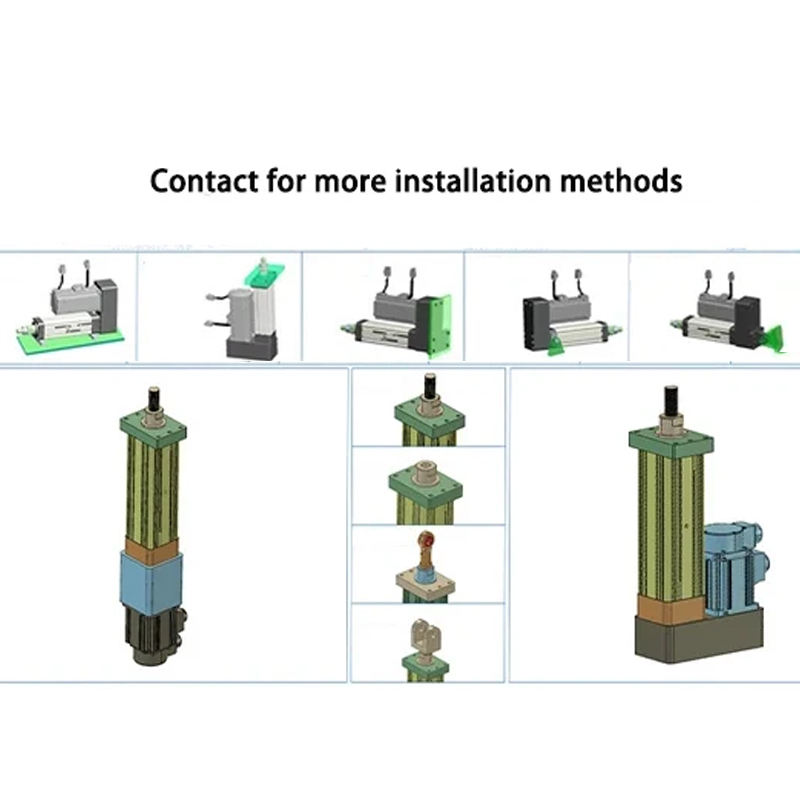 Contact for more installation methods