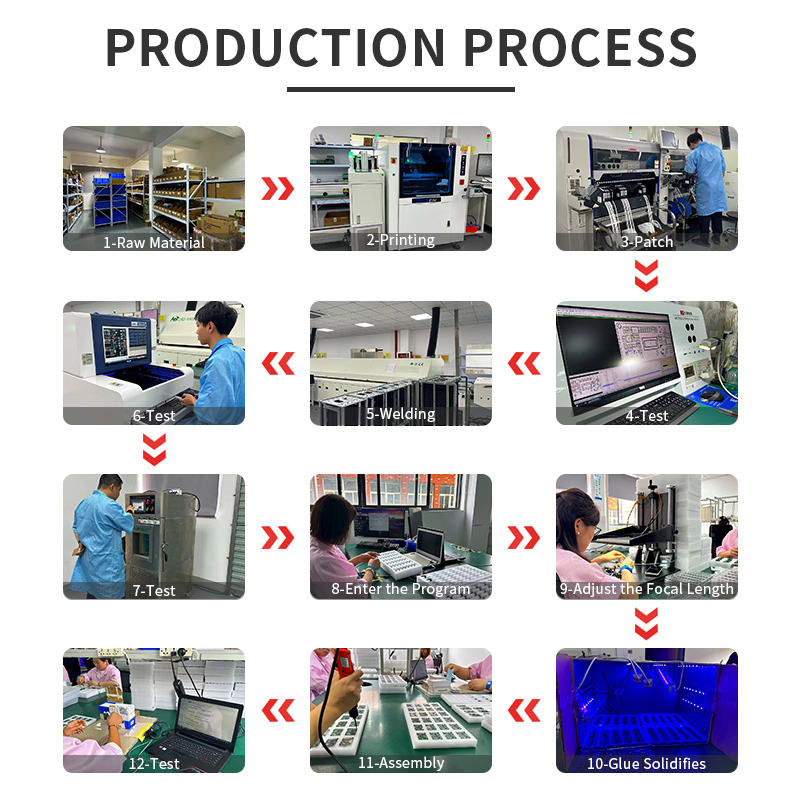 PRODUCTION PROCESS

1-Raw Material

2-Printing

3-Patch

4-Test

5-Welding

6-Test

7-Test

8-Enter the Program

9-Adjust the Focal Length

10-Glue Solidifies

11-Assembly

12-Test