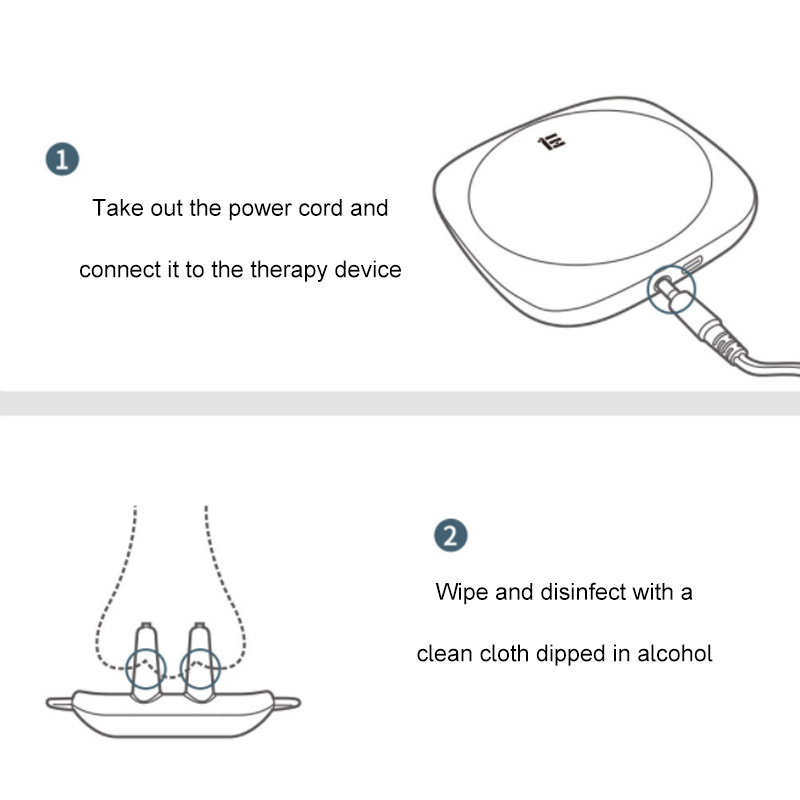 1

Take out the power cord and connect it to the therapy device

2

Wipe and disinfect with a clean cloth dipped in alcohol