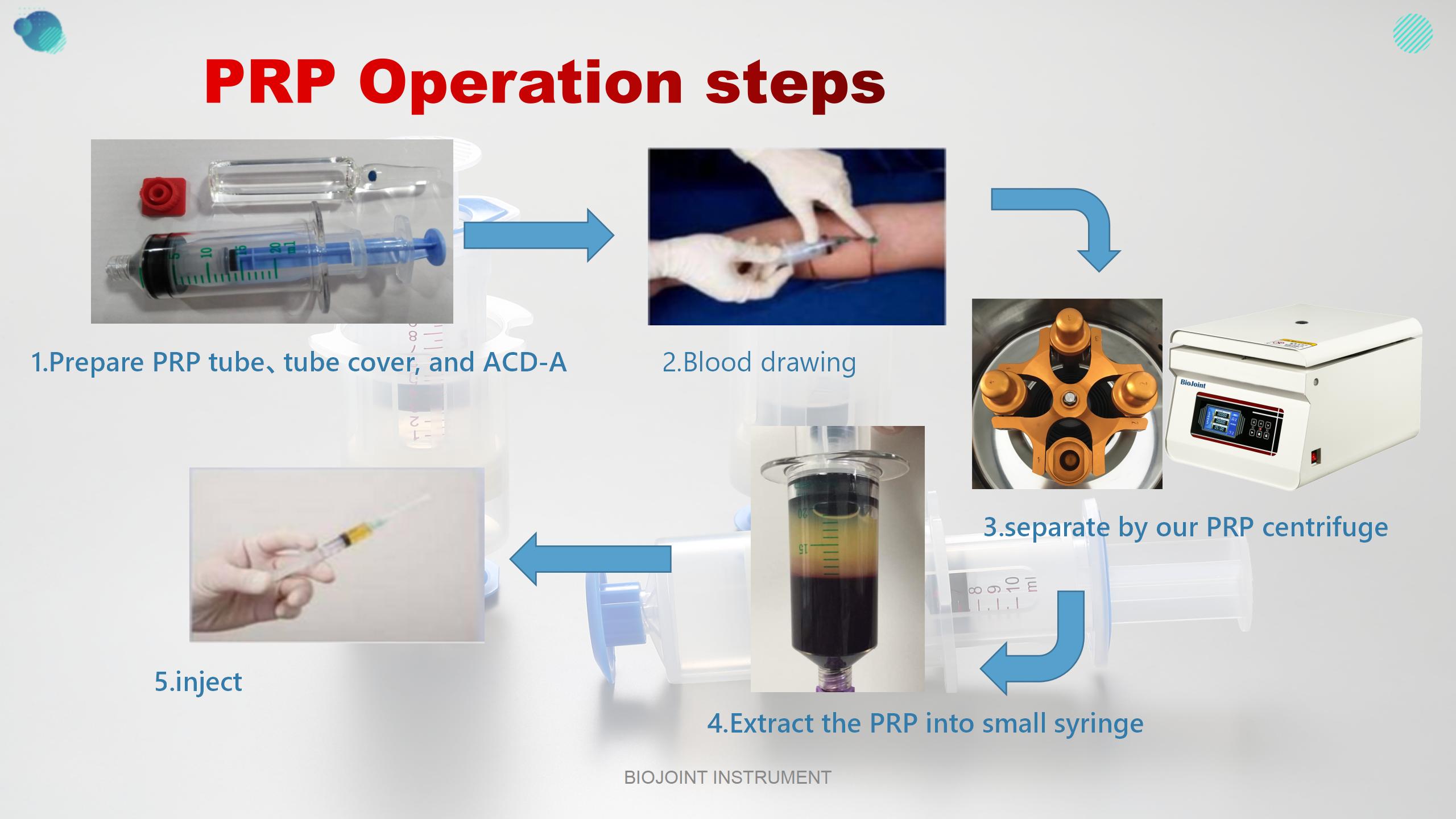 PRP Operation steps

1.Prepare PRP tube、tube cover, and ACD-A

2.Blood drawing

BioJoint

3.separate by our PRP centrifuge

4.Extract the PRP into small syringe

5.inject

BIOJOINT INSTRUMENT