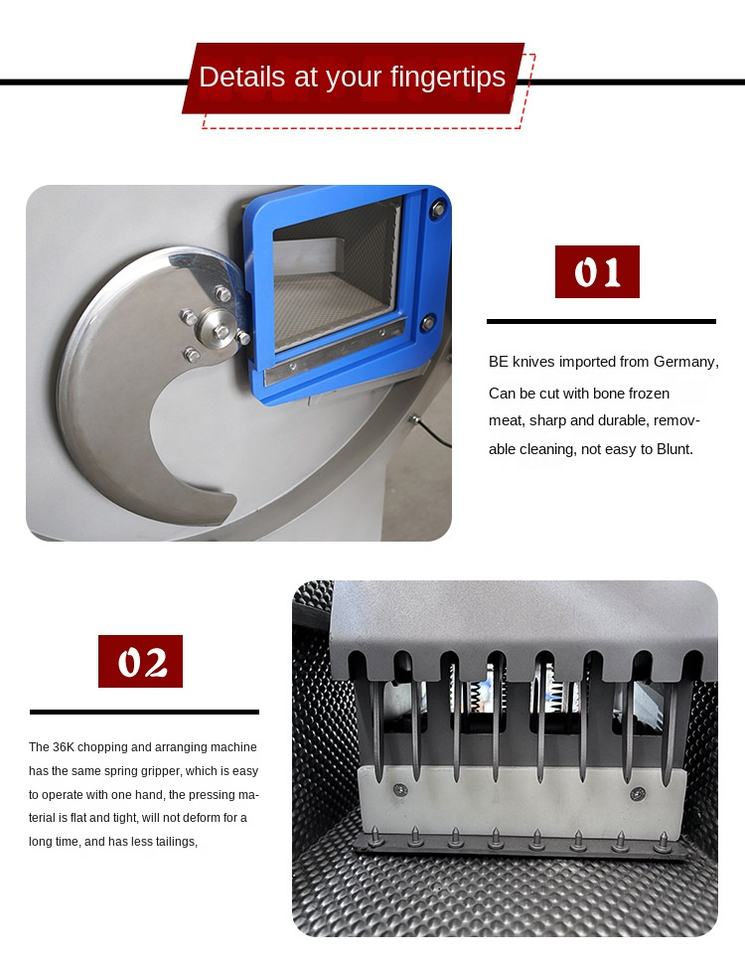 Details at your fingertips

01

BE knives imported from Germany, Can be cut with bone frozen meat, sharp and durable, removable cleaning, not easy to Blunt.

02

The 36K chopping and arranging machine has the same spring gripper, which is easy to operate with one hand, the pressing material is flat and tight, will not deform for a long time, and has less tailings,