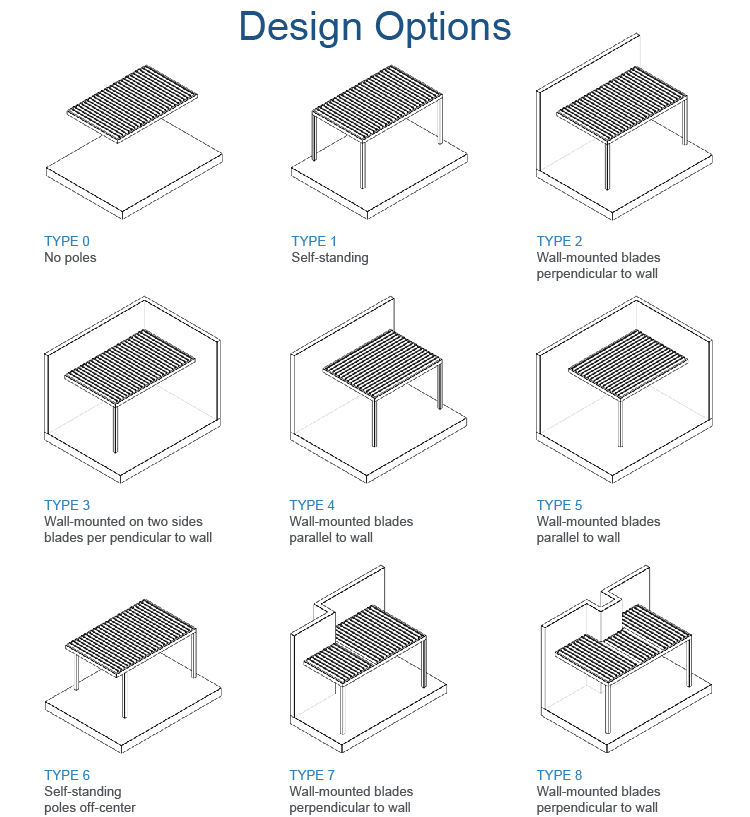 Design Options

TYPE 0
No poles

TYPE 1
Self-standing

TYPE 2
Wall-mounted blades perpendicular to wall

TYPE 3
Wall-mounted on two sides blades per pendicular to wall

TYPE 4
Wall-mounted blades parallel to wall

TYPE 5
Wall-mounted blades parallel to wall

TYPE 6
Self-standing poles off-center

TYPE 7
Wall-mounted blades perpendicular to wall

TYPE 8
Wall-mounted blades perpendicular to wall