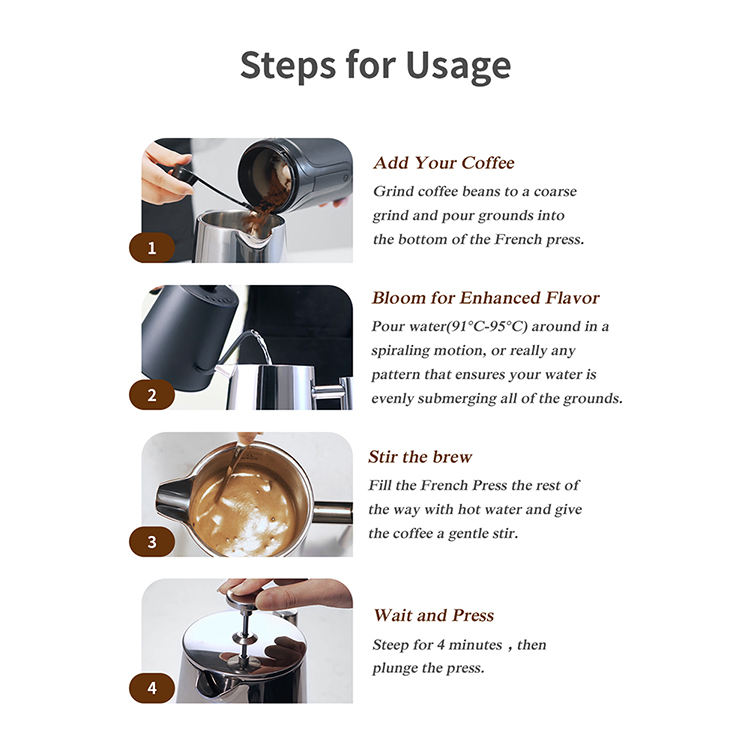 Steps for Usage

1

Add Your Coffee

Grind coffee beans to a coarse grind and pour grounds into the bottom of the French press.

2

Bloom for Enhanced Flavor

Pour water(91°C-95°C) around in a spiraling motion, or really any pattern that ensures your water is evenly submerging all of the grounds.

3

Stir the brew

Fill the French Press the rest of the way with hot water and give the coffee a gentle stir.

4

Wait and Press

Steep for 4 minutes , then plunge the press.