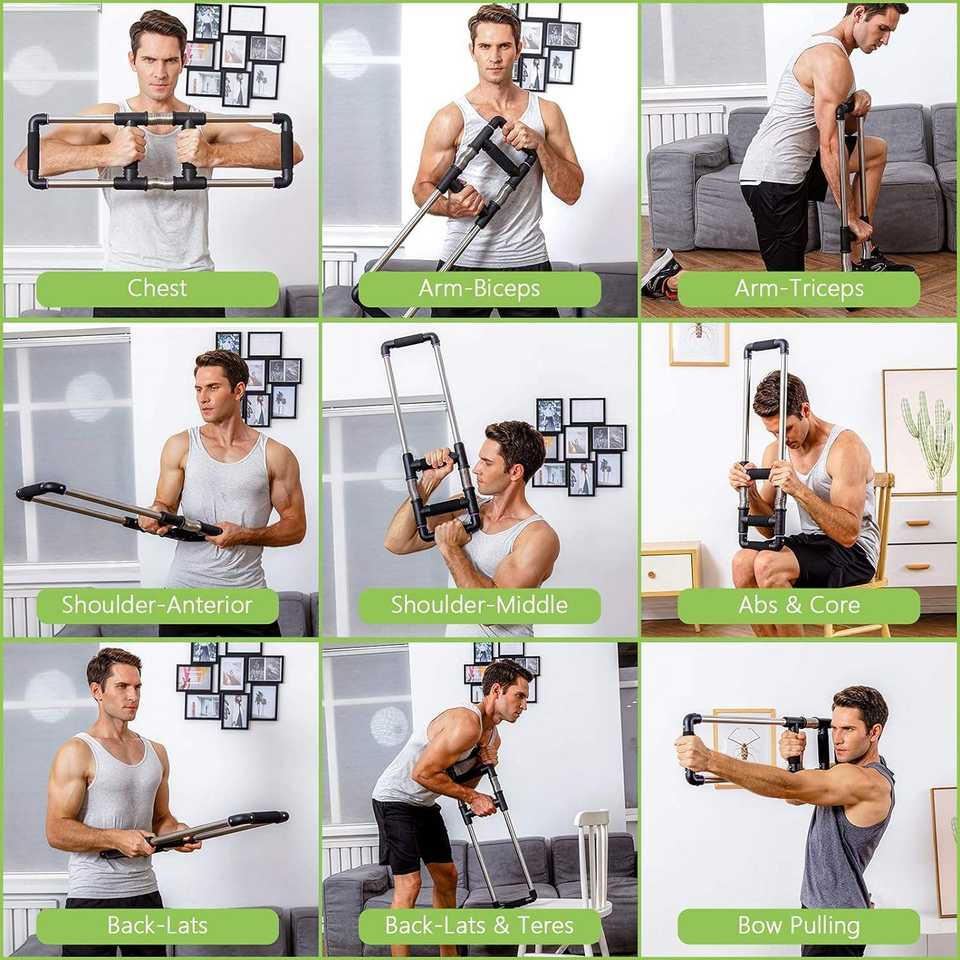 Chest

Arm-Biceps

Arm-Triceps

Shoulder-Anterior

Shoulder-Middle

Abs & Core

Back-Lats

Back-Lats & Teres

Bow Pulling