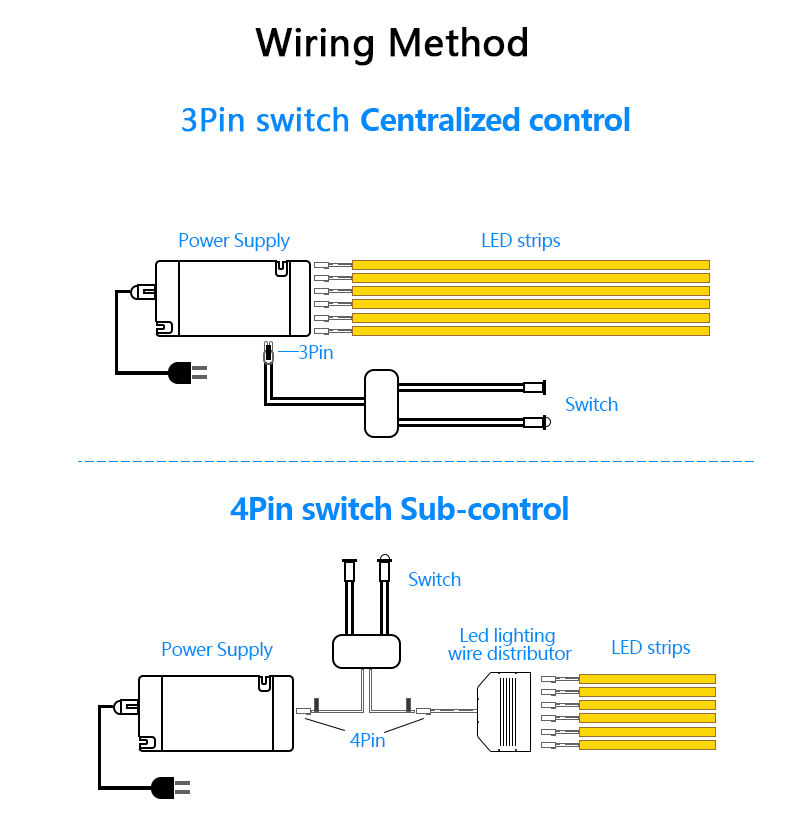 Wiring Method

3Pin switch Centralized control

Power Supply

LED strips

3Pin

Switch

4Pin switch Sub-control

Switch

Power Supply

Led lighting wire distributor

LED strips

4Pin