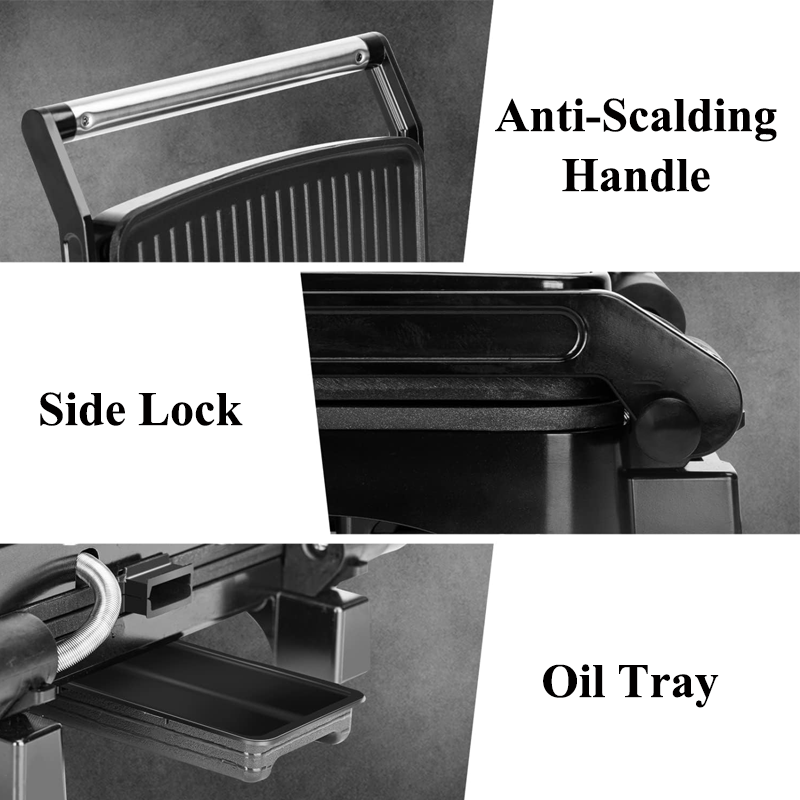 Anti-Scalding Handle

Side Lock

Oil Tray