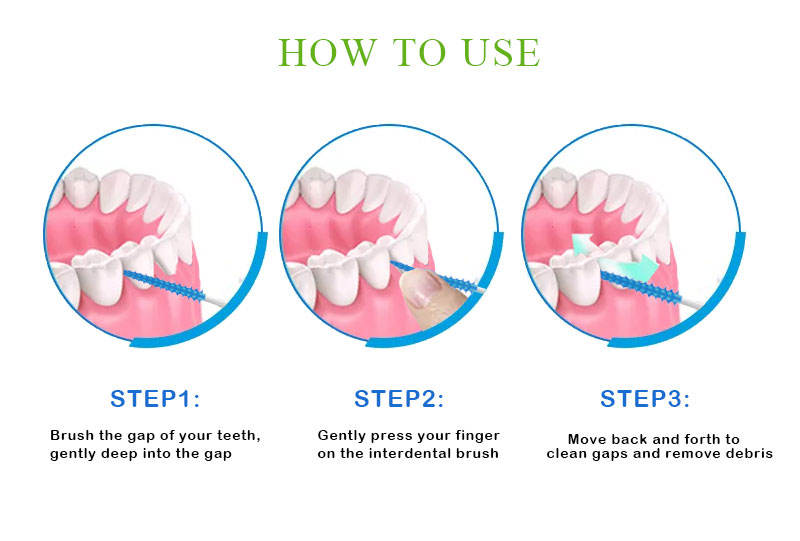 HOW TO USE

STEP1:

Brush the gap of your teeth, gently deep into the gap

STEP2:

Gently press your finger on the interdental brush

STEP3:

Move back and forth to clean gaps and remove debris