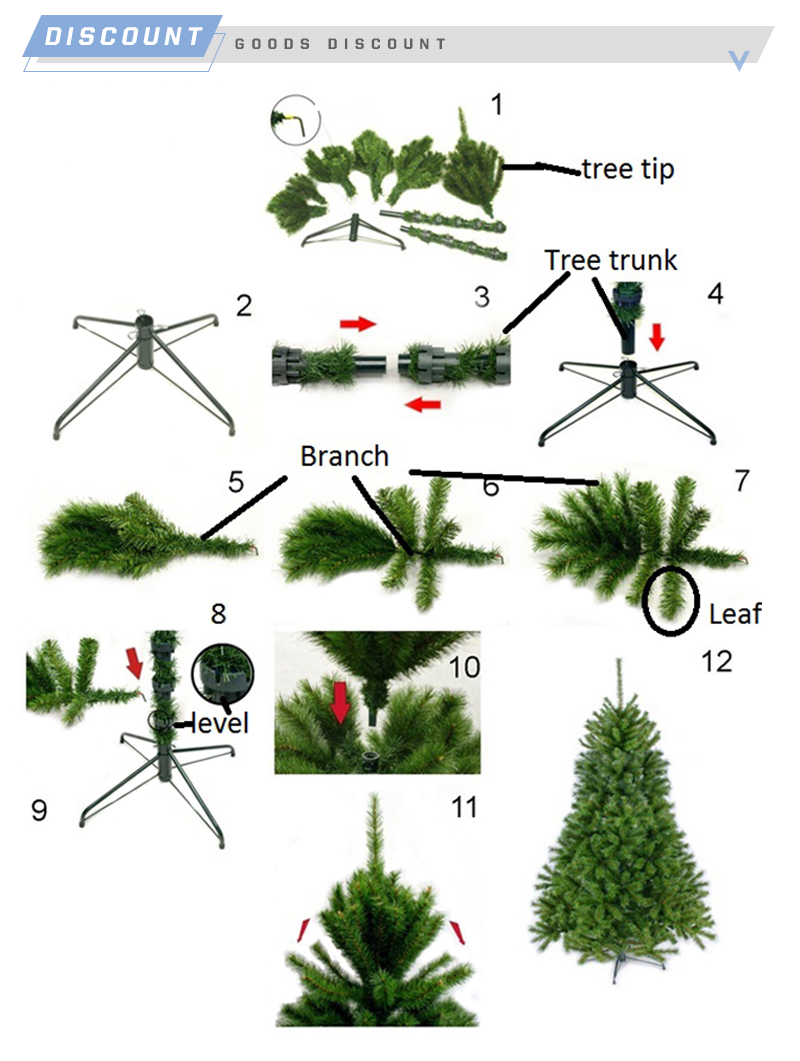 DISCOUNT
GOODS DISCOUNT

1
tree tip

Tree trunk
2
3
4

Branch
5
6
7
Leaf

8
level
9
10
11
12