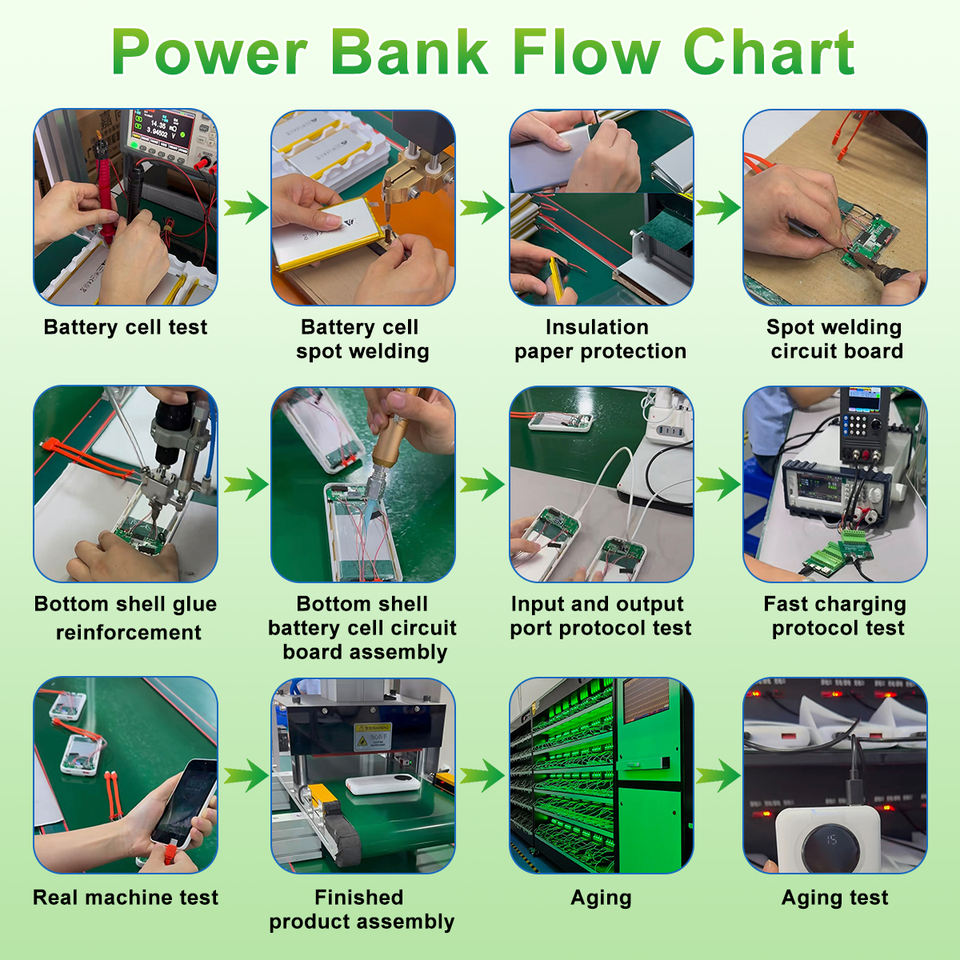 Power Bank Flow Chart

Battery cell test

Battery cell spot welding

Insulation paper protection

Spot welding circuit board

Bottom shell glue reinforcement

Bottom shell battery cell circuit board assembly

Input and output port protocol test

Fast charging protocol test

Real machine test

Finished product assembly

Aging

Aging test