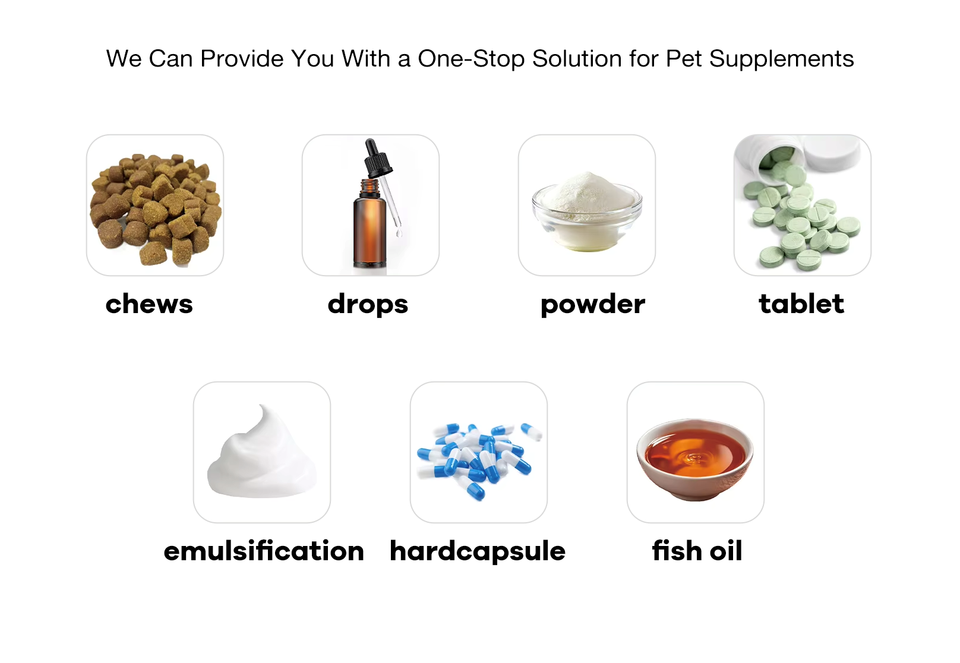 We Can Provide You With a One-Stop Solution for Pet Supplements

chews

drops

powder

tablet

emulsification

hardcapsule

fish oil