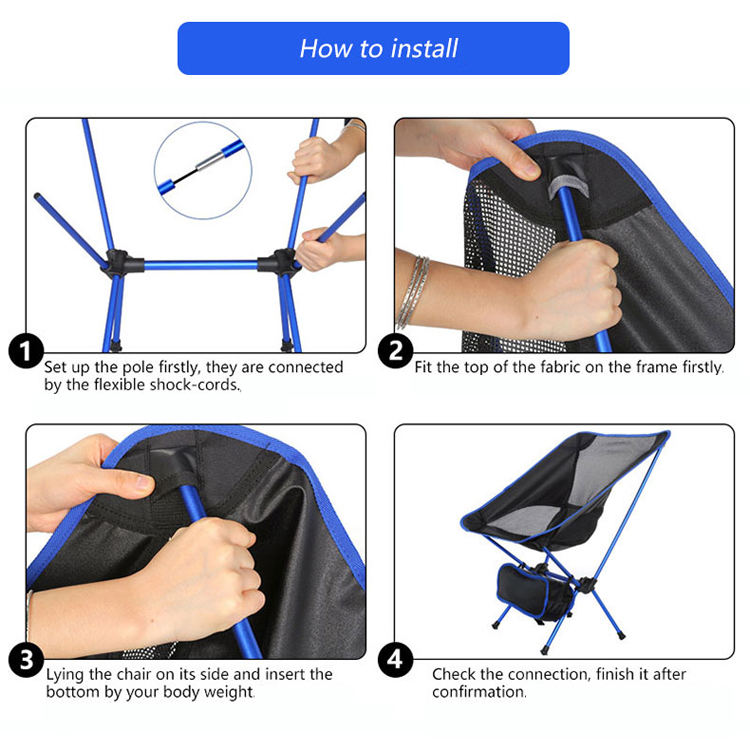 How to install

1
Set up the pole firstly, they are connected by the flexible shock-cords.

2
Fit the top of the fabric on the frame firstly.

3
Lying the chair on its side and insert the bottom by your body weight.

4
Check the connection, finish it after confirmation.