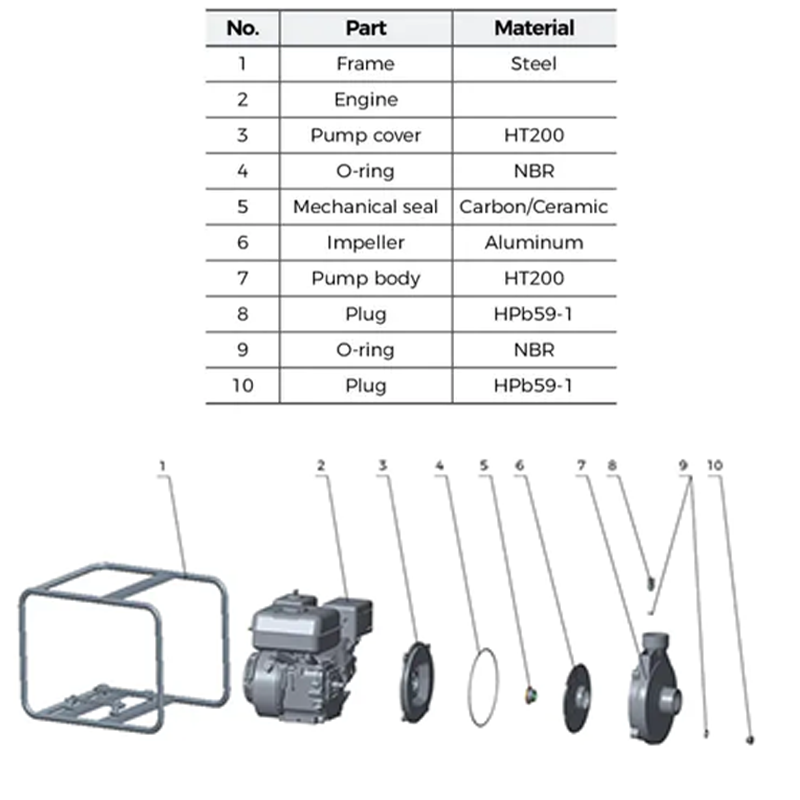 | No. | Part | Material |
|---|---|---|
| 1 | Frame | Steel |
| 2 | Engine | |
| 3 | Pump cover | HT200 |
| 4 | O-ring | NBR |
| 5 | Mechanical seal | Carbon/Ceramic |
| 6 | Impeller | Aluminum |
| 7 | Pump body | HT200 |
| 8 | Plug | HPb59-1 |
| 9 | O-ring | NBR |
| 10 | Plug | HPb59-1 |

1 2 3 4 5 6 7 8 9 10