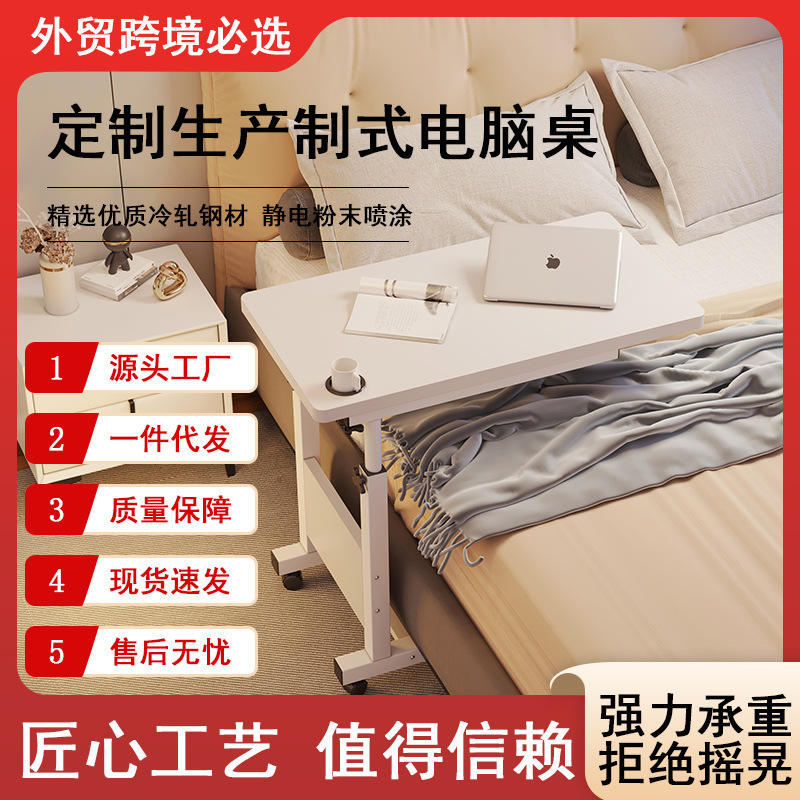 外贸跨境必选

定制生产制式电脑桌

精选优质冷轧钢材 静电粉末喷涂

1 源头工厂

2 一件代发

3 质量保障

4 现货速发

5 售后无忧

匠心工艺 值得信赖

强力承重
拒绝摇晃