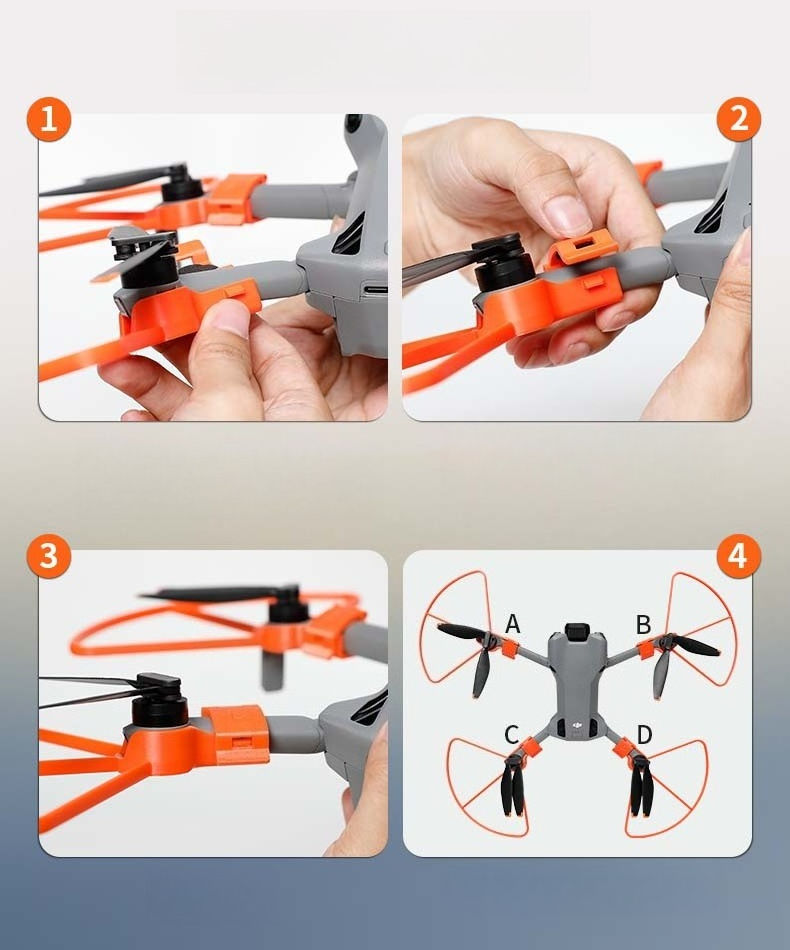 1

2

3

4

A

B

C

D