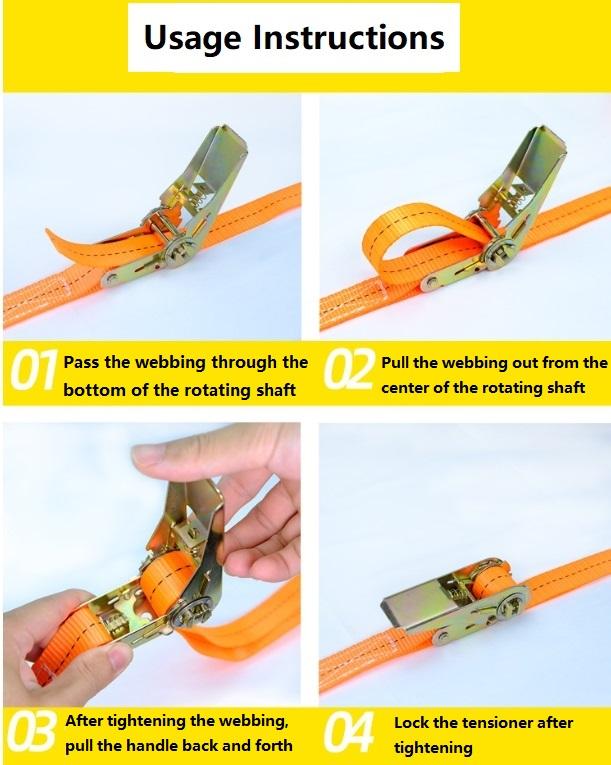 Usage Instructions

01 Pass the webbing through the bottom of the rotating shaft

02 Pull the webbing out from the center of the rotating shaft

03 After tightening the webbing, pull the handle back and forth

04 Lock the tensioner after tightening