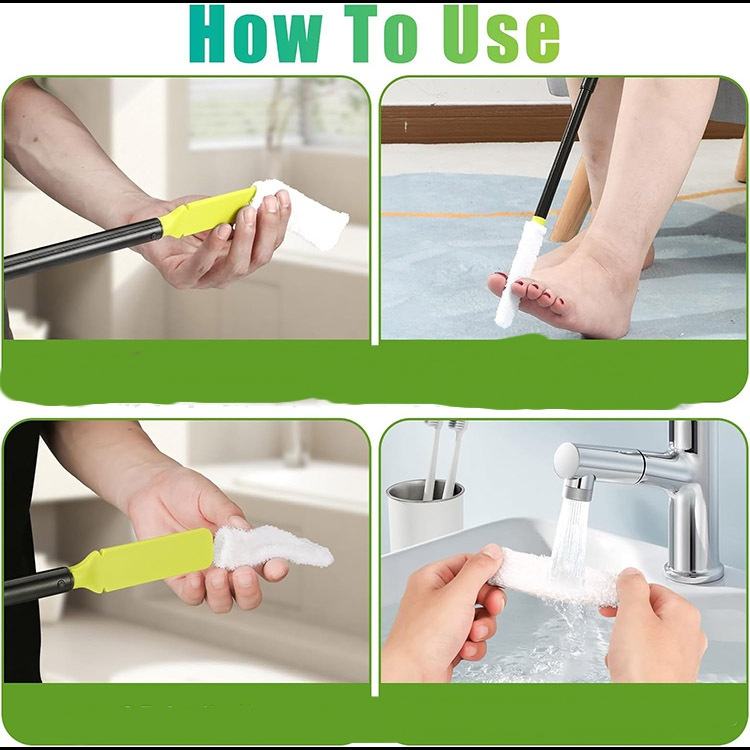 How To Use