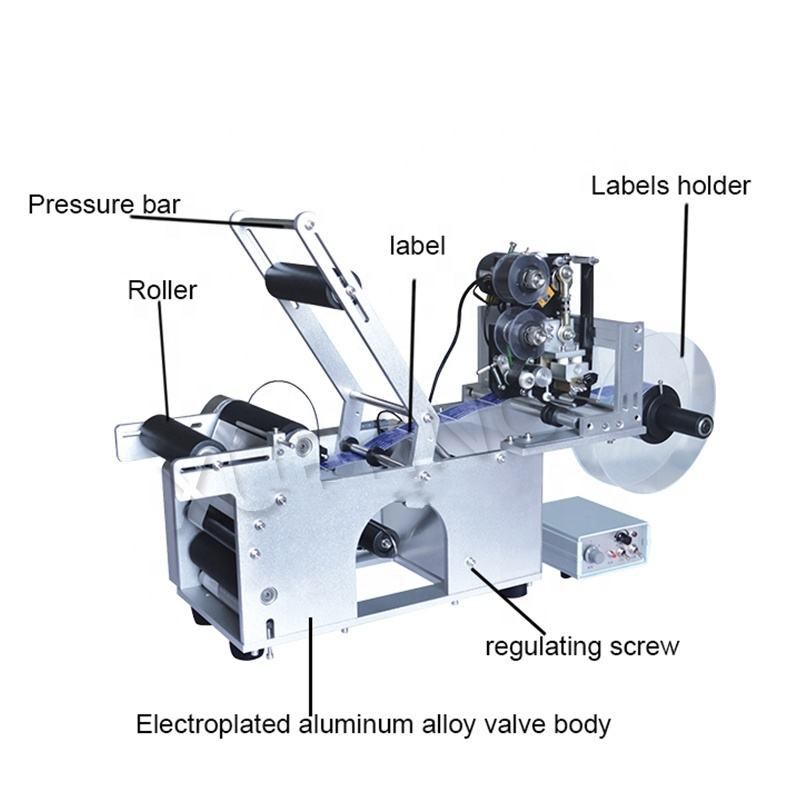 Pressure bar

Labels holder

label

Roller

regulating screw

Electroplated aluminum alloy valve body