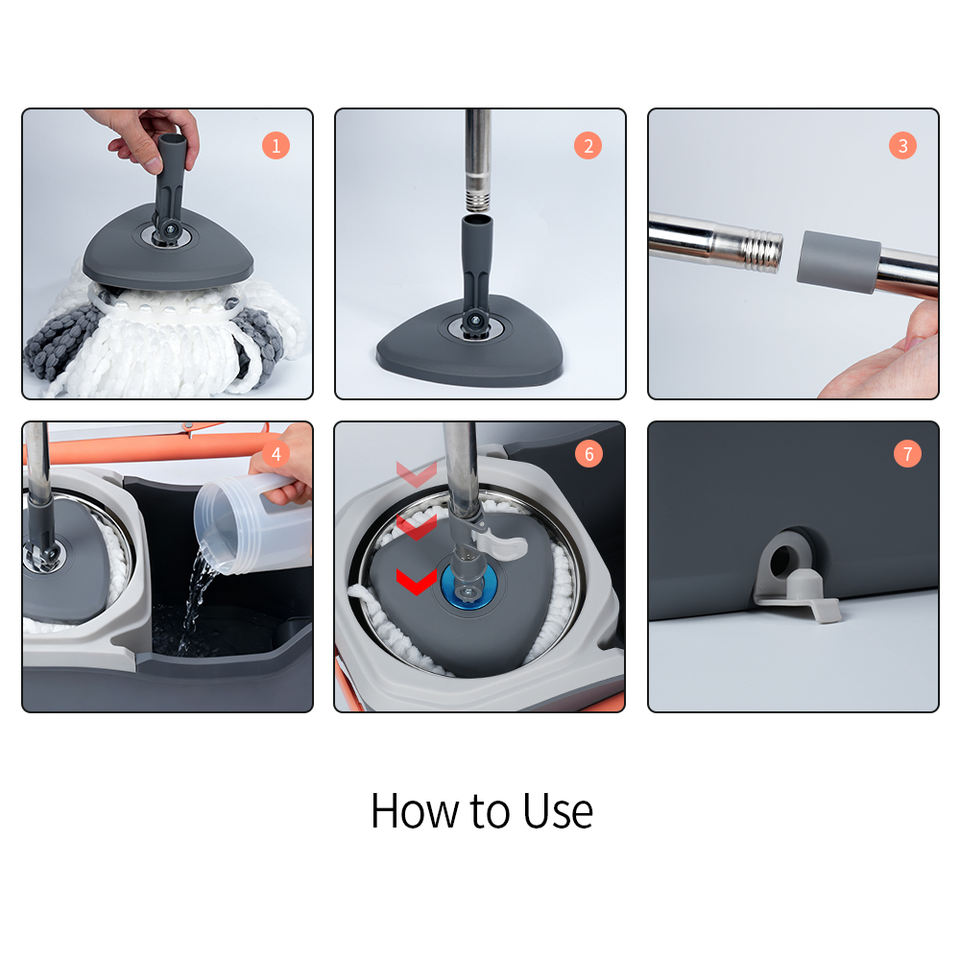 1

2

3

4

6

7

How to Use