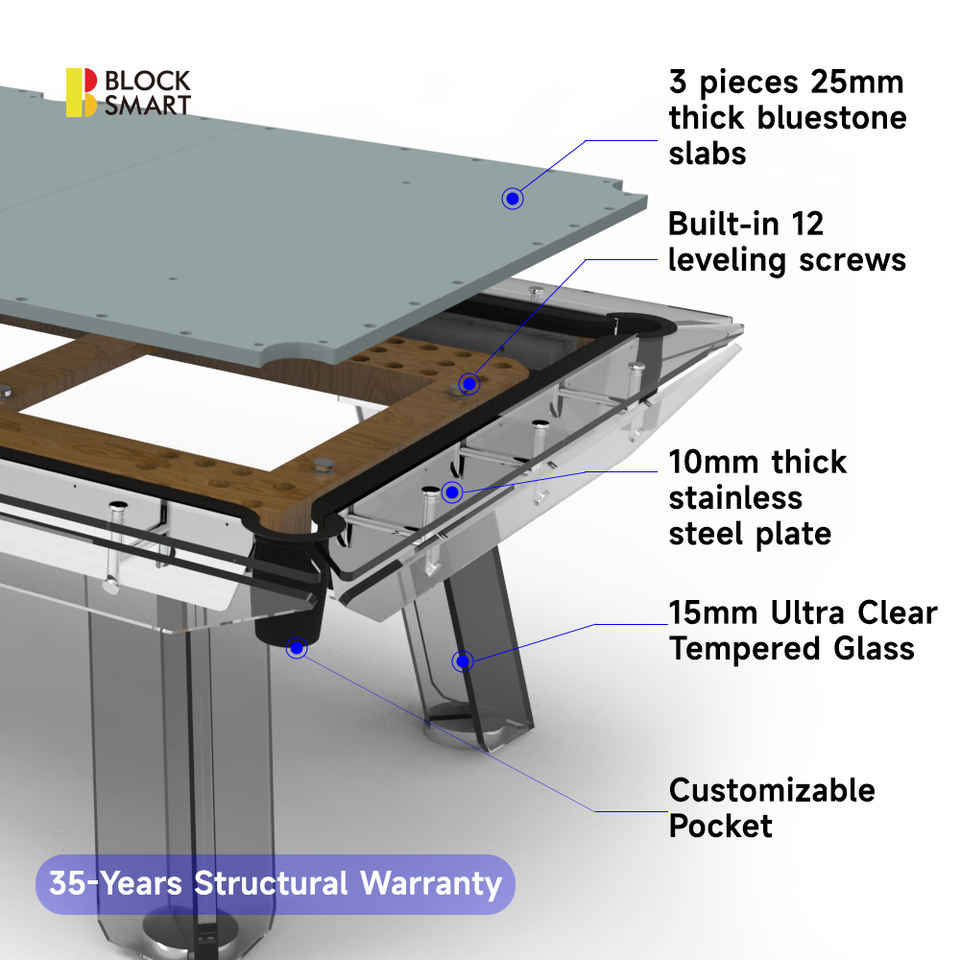 BLOCK SMART

3 pieces 25mm thick bluestone slabs

Built-in 12 leveling screws

10mm thick stainless steel plate

15mm Ultra Clear Tempered Glass

Customizable Pocket

35-Years Structural Warranty