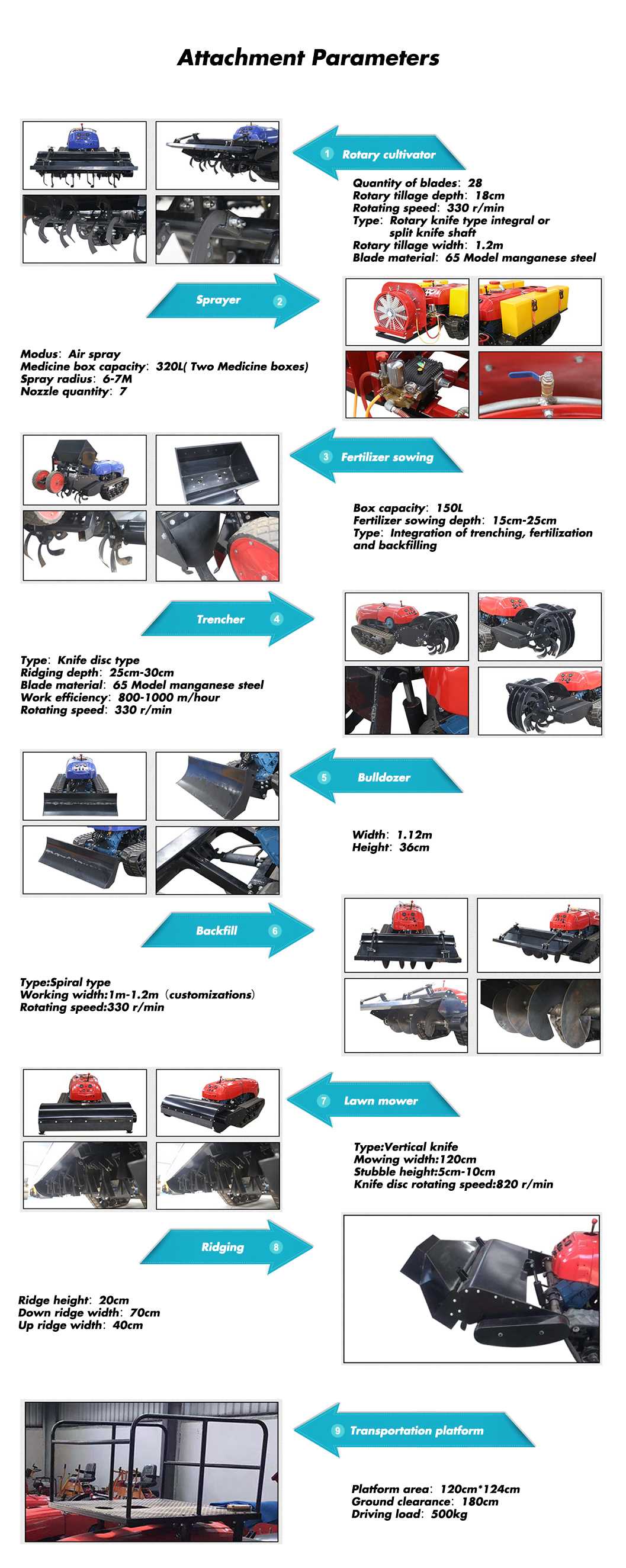 Attachment Parameters

1 Rotary cultivator

Quantity of blades: 28
Rotary tillage depth: 18cm
Rotating speed: 330 r/min
Type: Rotary knife type integral or split knife shaft
Rotary tillage width: 1.2m
Blade material: 65 Model manganese steel

Sprayer 2

Modus: Air spray
Medicine box capacity: 320L( Two Medicine boxes)
Spray radius: 6-7M
Nozzle quantity: 7

3 Fertilizer sowing

Box capacity: 150L
Fertilizer sowing depth: 15cm-25cm
Type: Integration of trenching, fertilization and backfilling

Trencher 4

Type: Knife disc type
Ridging depth: 25cm-30cm
Blade material: 65 Model manganese steel
Work efficiency: 800-1000 m/hour
Rotating speed: 330 r/min

5 Bulldozer

Width: 1.12m
Height: 36cm

Backfill 6

Type:Spiral type
Working width:1m-1.2m (customizations)
Rotating speed:330 r/min

7 Lawn mower

Type:Vertical knife
Mowing width:120cm
Stubble height:5cm-10cm
Knife disc rotating speed:820 r/min

Ridging 8

Ridge height: 20cm
Down ridge width: 70cm
Up ridge width: 40cm

9 Transportation platform

Platform area: 120cm*124cm
Ground clearance: 180cm
Driving load: 500kg