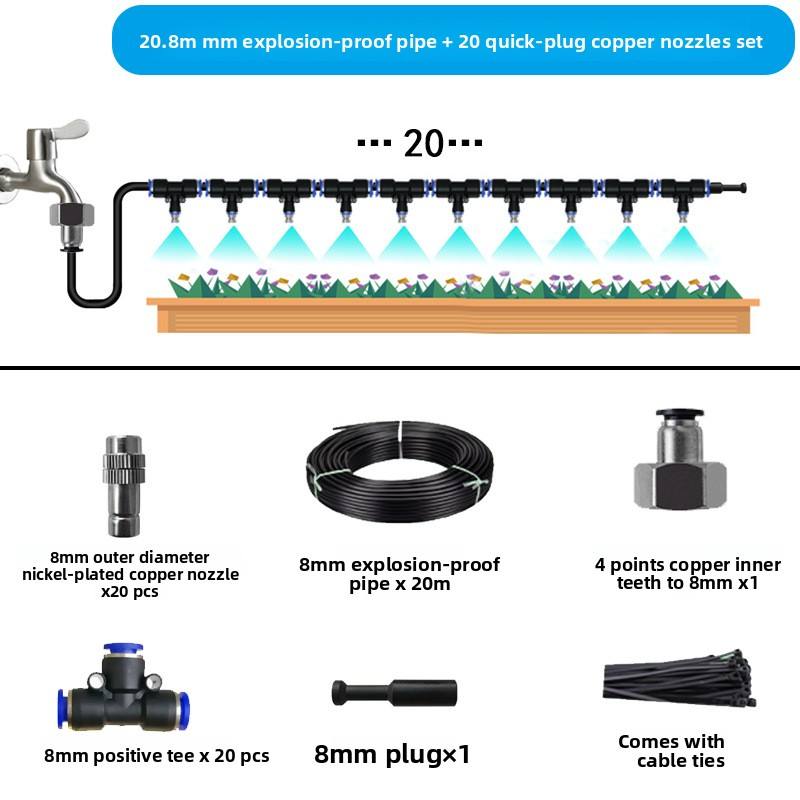 20.8m mm explosion-proof pipe + 20 quick-plug copper nozzles set

··· 20···

8mm outer diameter nickel-plated copper nozzle x20 pcs

8mm explosion-proof pipe x 20m

4 points copper inner teeth to 8mm x1

8mm positive tee x 20 pcs

8mm plug×1

Comes with cable ties