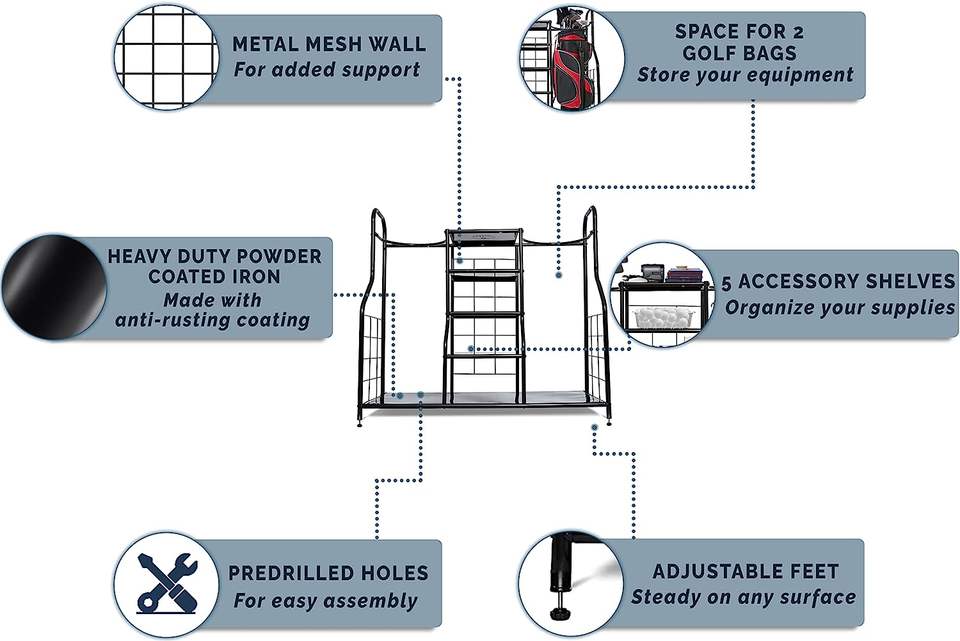 METAL MESH WALL
For added support

SPACE FOR 2 GOLF BAGS
Store your equipment

HEAVY DUTY POWDER COATED IRON
Made with anti-rusting coating

5 ACCESSORY SHELVES
Organize your supplies

PREDRILLED HOLES
For easy assembly

ADJUSTABLE FEET
Steady on any surface