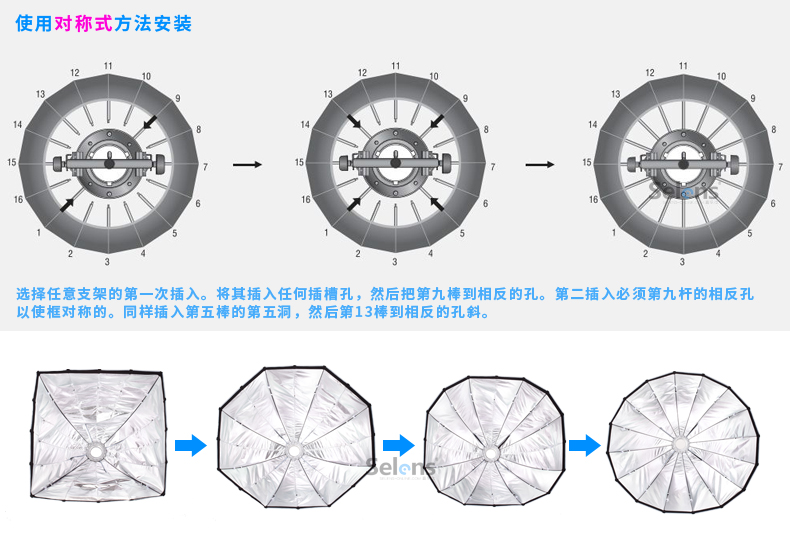 使用对称式方法安装

11 12 10 13 9 14 8 15 7 16 6 1 5 2 4 3

11 12 10 13 9 14 8 15 7 16 6 1 5 2 4 3

11 12 10 13 9 14 8 15 7 16 6 1 5 2 4 3

Selens

选择任意支架的第一次插入。将其插入任何插槽孔，然后把第九棒到相反的孔。第二插入必须第九杆的相反孔以使框对称的。同样插入第五棒的第五洞，然后第13棒到相反的孔斜。

Selens