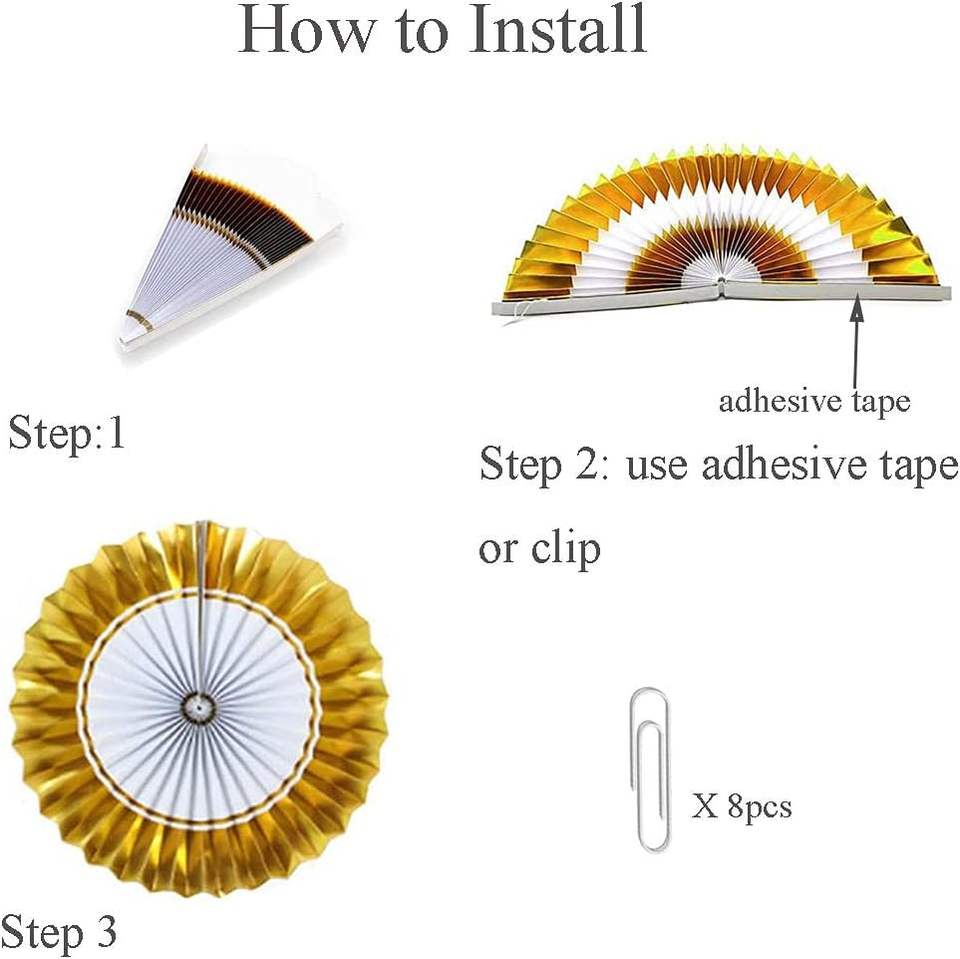 How to Install

Step:1

adhesive tape

Step 2: use adhesive tape or clip

X 8pcs

Step 3