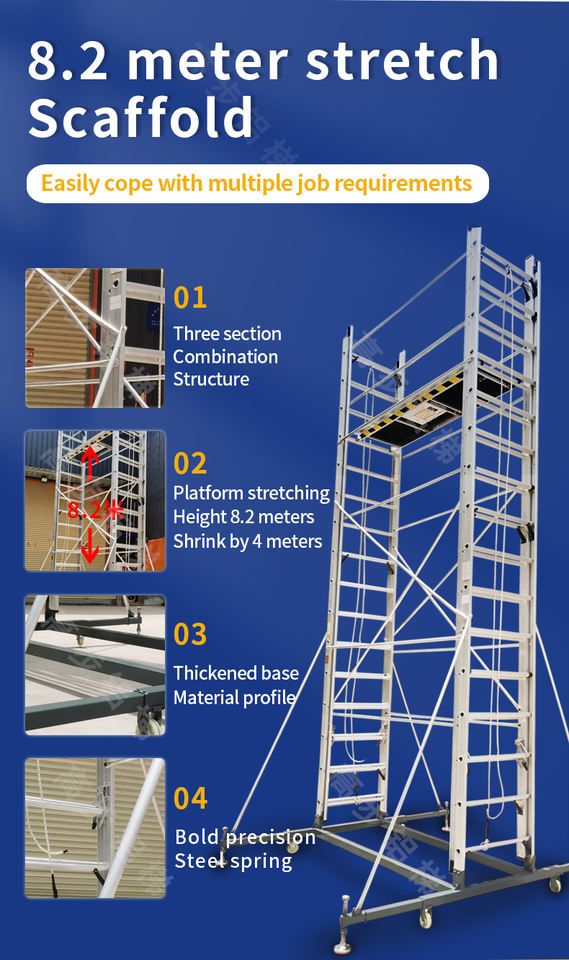 8.2 meter stretch Scaffold

Easily cope with multiple job requirements

01
Three section
Combination
Structure

8.2米

02
Platform stretching
Height 8.2 meters
Shrink by 4 meters

03
Thickened base
Material profile

04
Bold precision
Steel spring