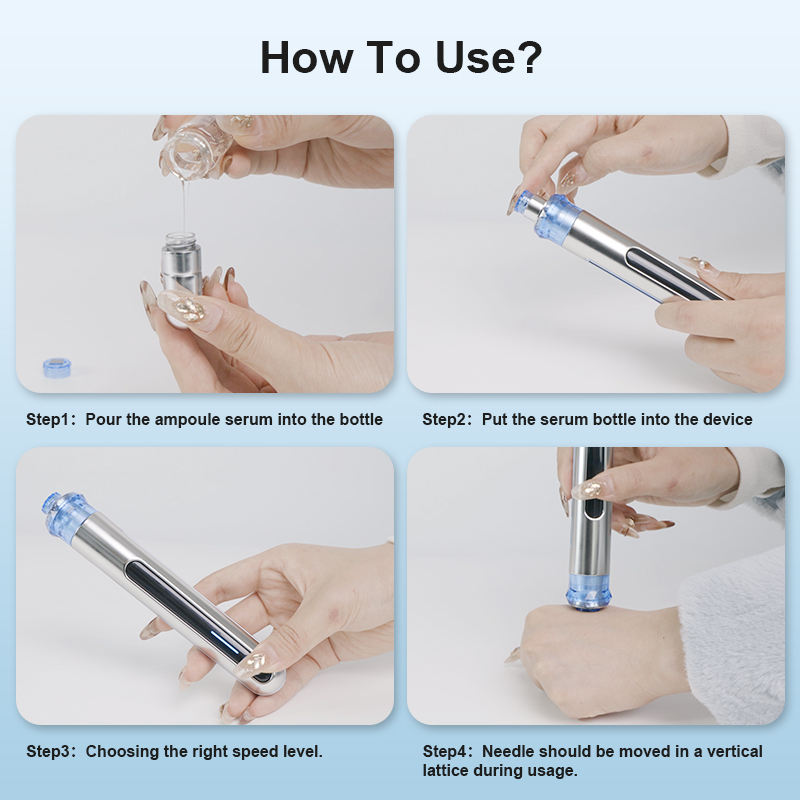 How To Use?

Step1: Pour the ampoule serum into the bottle

Step2: Put the serum bottle into the device

Step3: Choosing the right speed level.

Step4: Needle should be moved in a vertical lattice during usage.