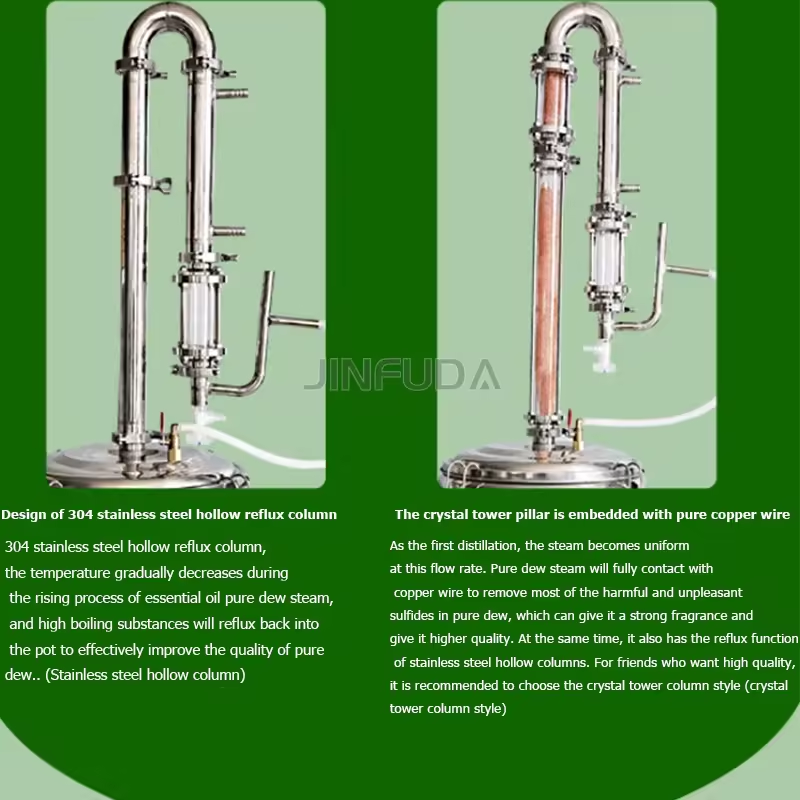 JINFUDA

Design of 304 stainless steel hollow reflux column

304 stainless steel hollow reflux column, the temperature gradually decreases during the rising process of essential oil pure dew steam, and high boiling substances will reflux back into the pot to effectively improve the quality of pure dew.. (Stainless steel hollow column)

The crystal tower pillar is embedded with pure copper wire

As the first distillation, the steam becomes uniform at this flow rate. Pure dew steam will fully contact with copper wire to remove most of the harmful and unpleasant sulfides in pure dew, which can give it a strong fragrance and give it higher quality. At the same time, it also has the reflux function of stainless steel hollow columns. For friends who want high quality, it is recommended to choose the crystal tower column style (crystal tower column style)