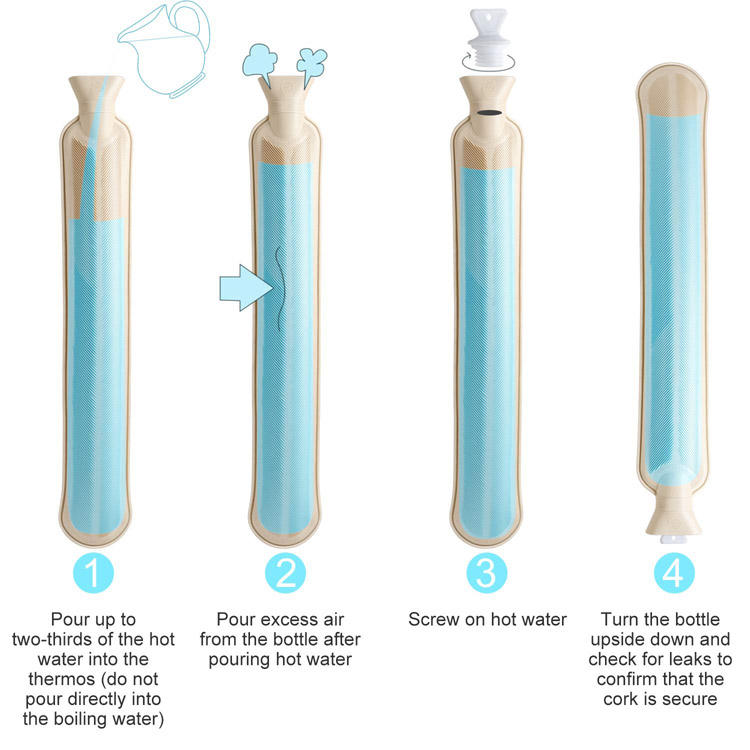 1

Pour up to two-thirds of the hot water into the thermos (do not pour directly into the boiling water)

2

Pour excess air from the bottle after pouring hot water

3

Screw on hot water

4

Turn the bottle upside down and check for leaks to confirm that the cork is secure