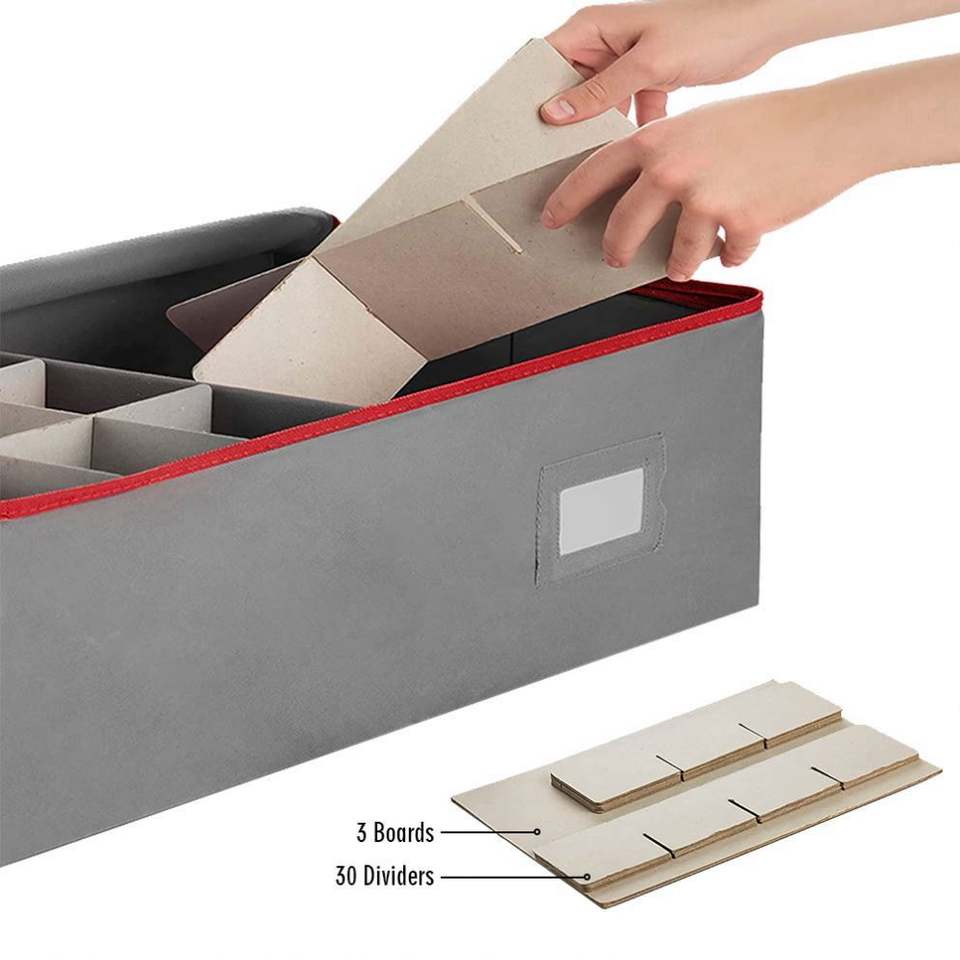 3 Boards
30 Dividers