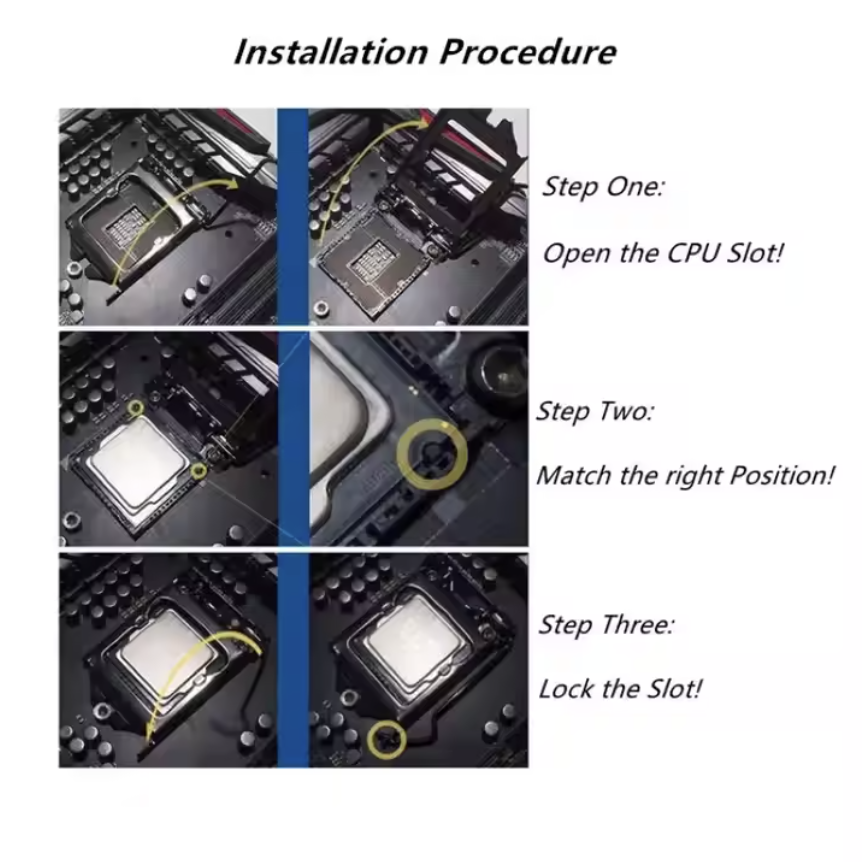 Installation Procedure

Step One:

Open the CPU Slot!

Step Two:

Match the right Position!

Step Three:

Lock the Slot!