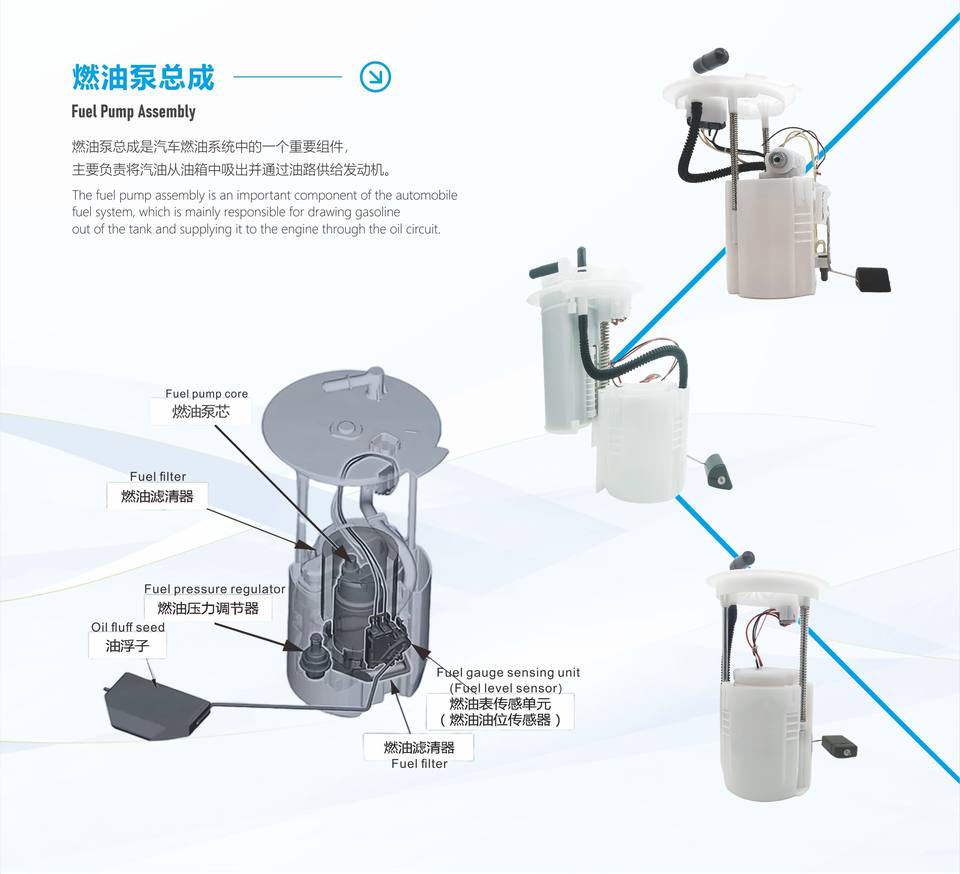 燃油泵总成

Fuel Pump Assembly

燃油泵总成是汽车燃油系统中的一个重要组件，主要负责将汽油从油箱中吸出并通过油路供给发动机。

The fuel pump assembly is an important component of the automobile fuel system, which is mainly responsible for drawing gasoline out of the tank and supplying it to the engine through the oil circuit.

Fuel pump core
燃油泵芯

Fuel filter
燃油滤清器

Fuel pressure regulator
燃油压力调节器

Oil fluff seed
油浮子

Fuel gauge sensing unit
(Fuel level sensor)
燃油表传感单元
（燃油油位传感器）

燃油滤清器
Fuel filter