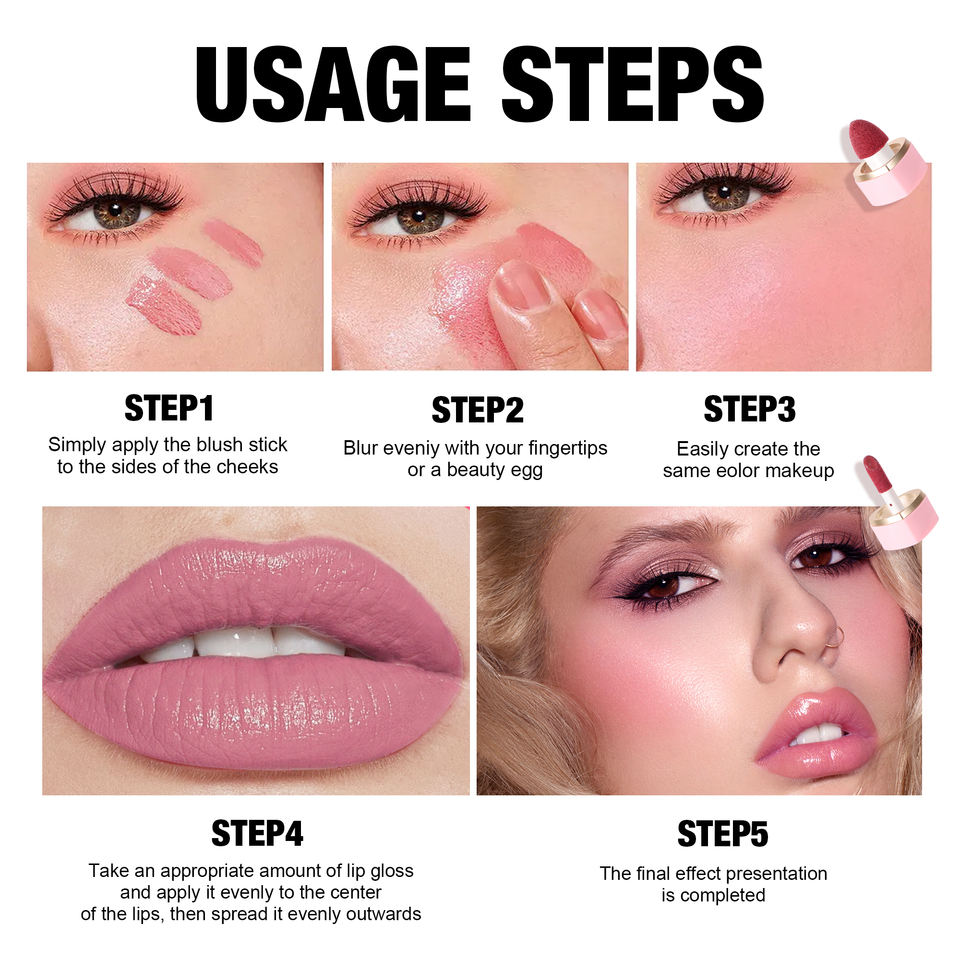 USAGE STEPS

STEP1
Simply apply the blush stick to the sides of the cheeks

STEP2
Blur eveniy with your fingertips or a beauty egg

STEP3
Easily create the same eolor makeup

STEP4
Take an appropriate amount of lip gloss and apply it evenly to the center of the lips, then spread it evenly outwards

STEP5
The final effect presentation is completed