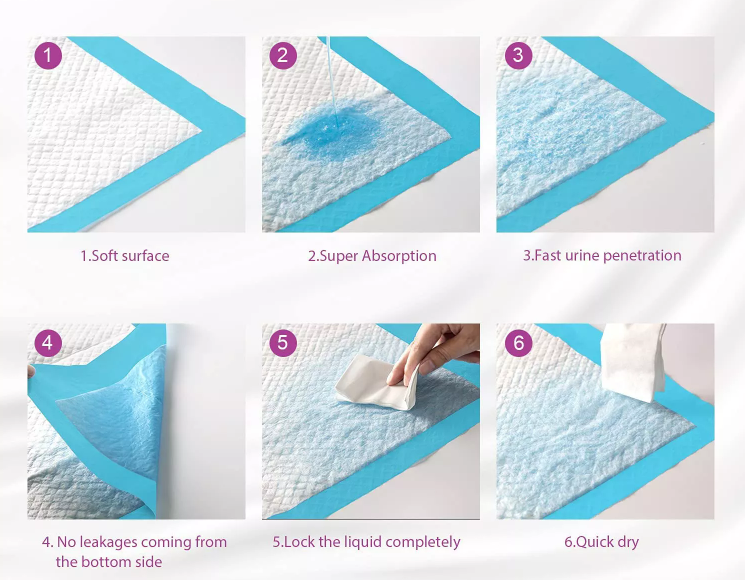 1

2

3

1.Soft surface

2.Super Absorption

3.Fast urine penetration

4

5

6

4. No leakages coming from the bottom side

5.Lock the liquid completely

6.Quick dry