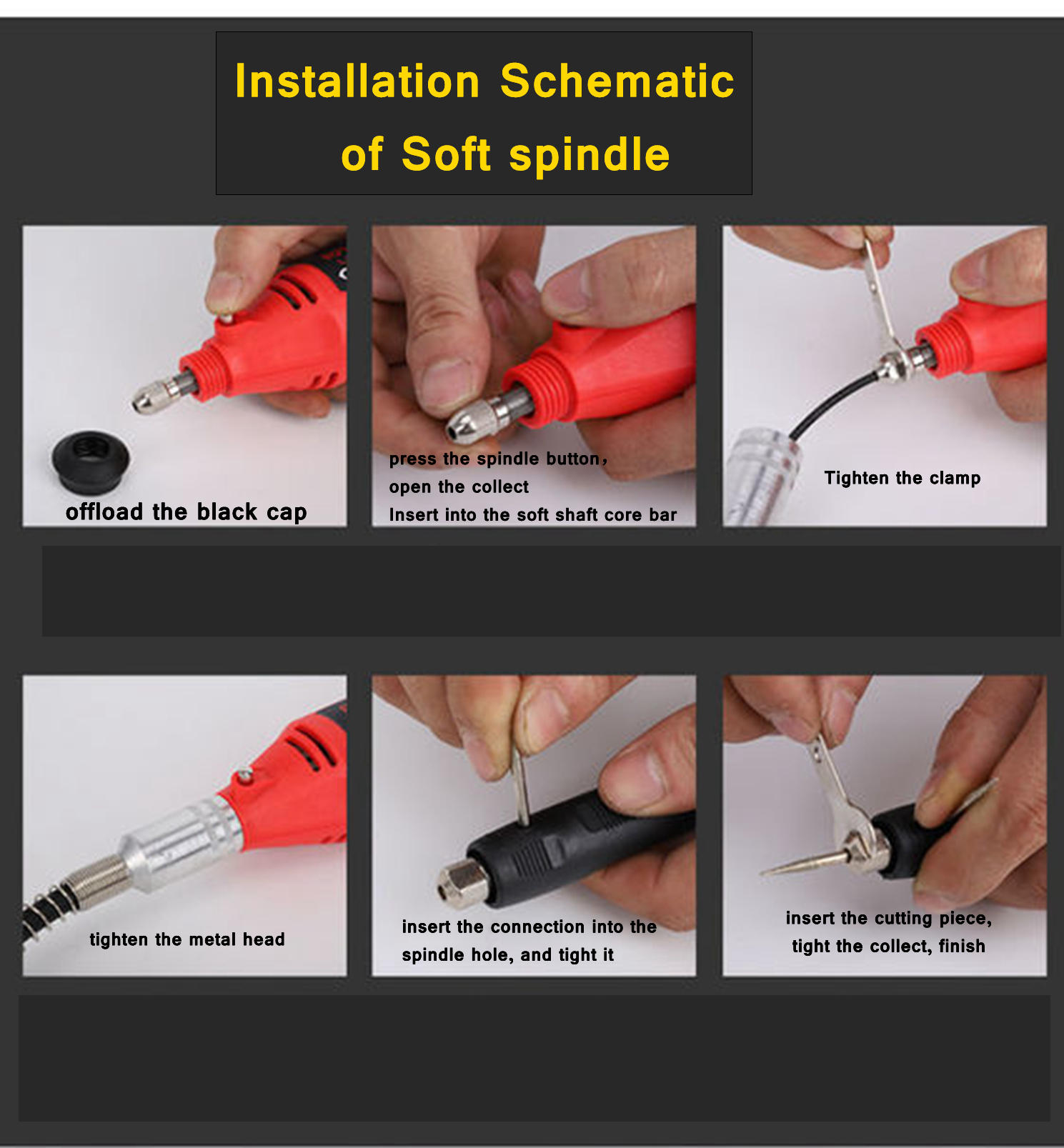 Installation Schematic of Soft spindle

offload the black cap

press the spindle button,
open the collect
Insert into the soft shaft core bar

Tighten the clamp

tighten the metal head

insert the connection into the spindle hole, and tight it

insert the cutting piece, tight the collect, finish