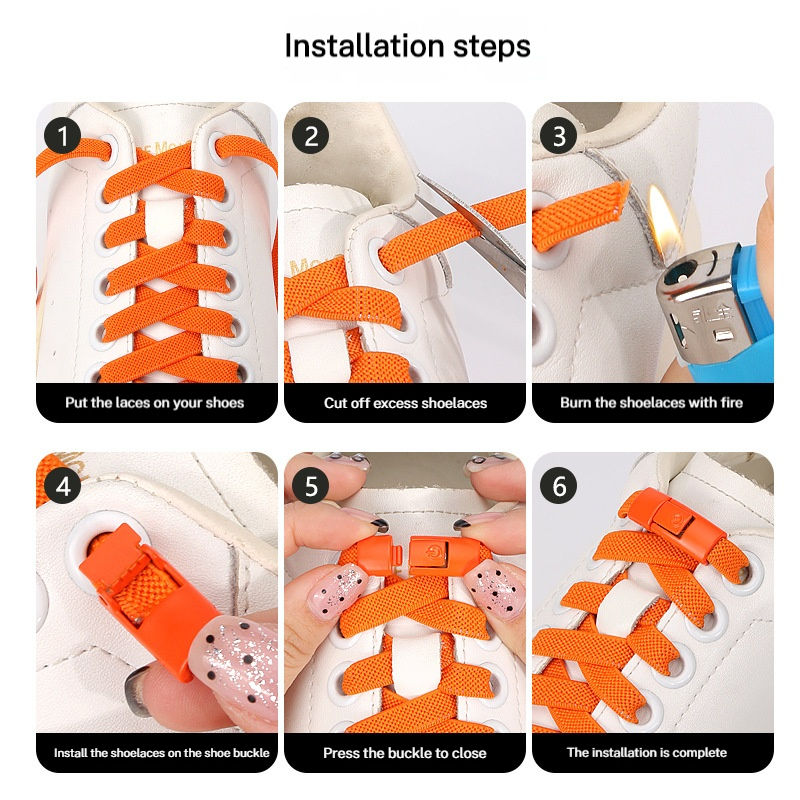 Installation steps

1
Put the laces on your shoes

2
Cut off excess shoelaces

3
Burn the shoelaces with fire

4
Install the shoelaces on the shoe buckle

5
Press the buckle to close

6
The installation is complete