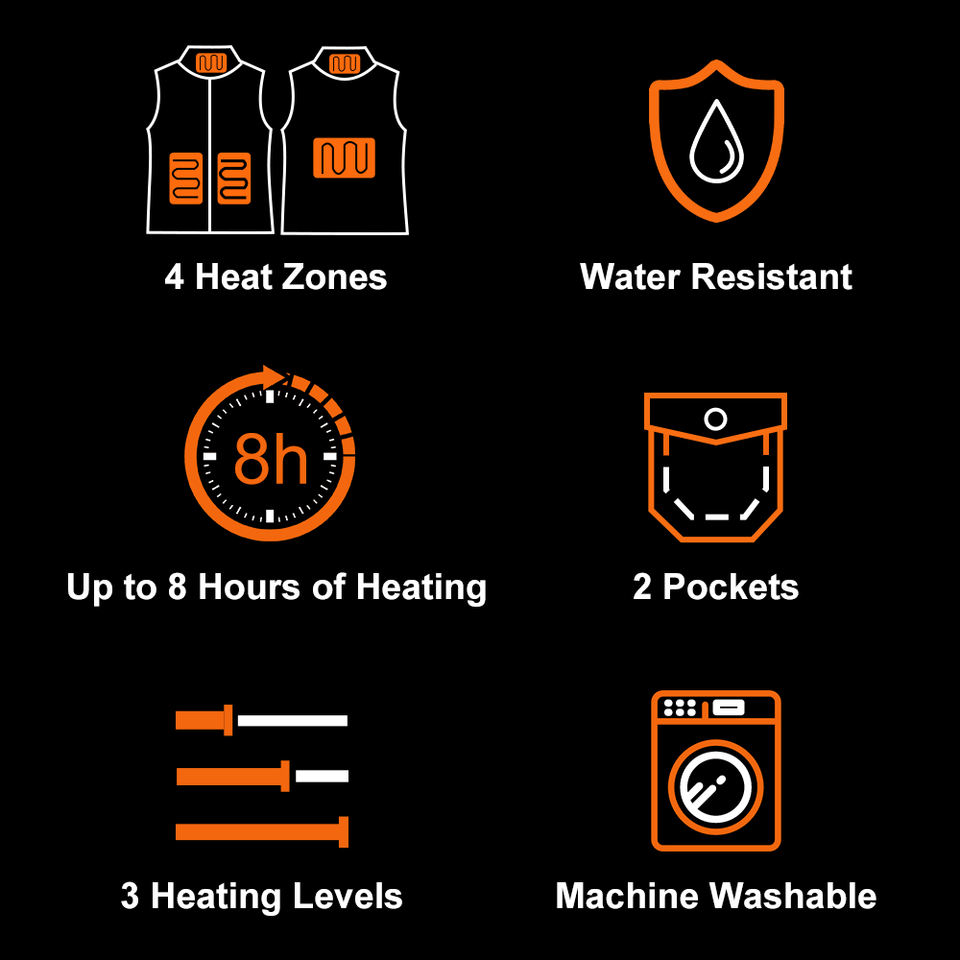 4 Heat Zones

Water Resistant

8h

Up to 8 Hours of Heating

2 Pockets

3 Heating Levels

Machine Washable