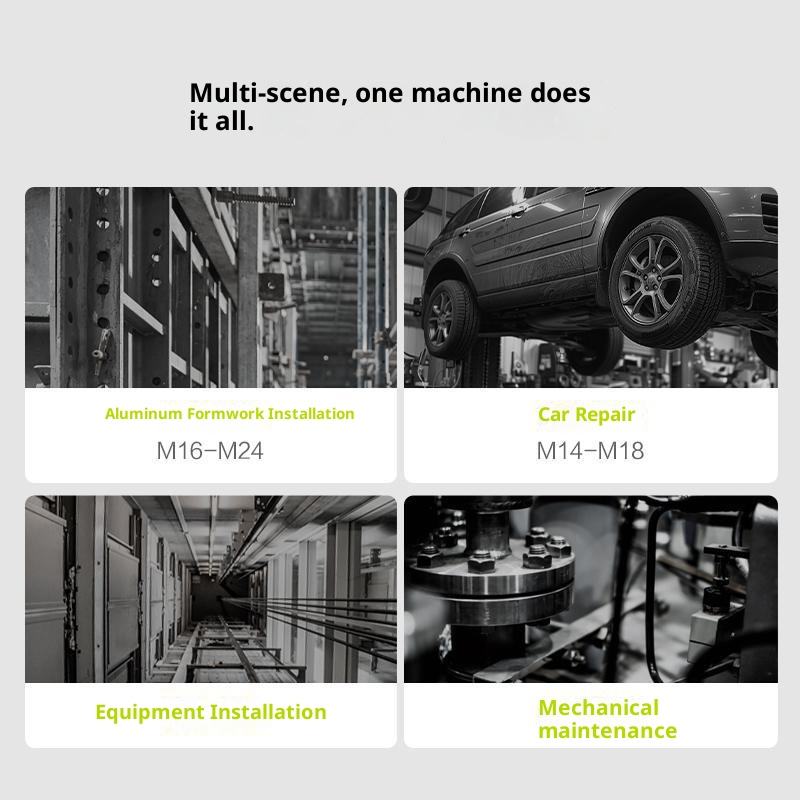 Multi-scene, one machine does it all.

Aluminum Formwork Installation

M16–M24

Car Repair

M14–M18

Equipment Installation

Mechanical maintenance