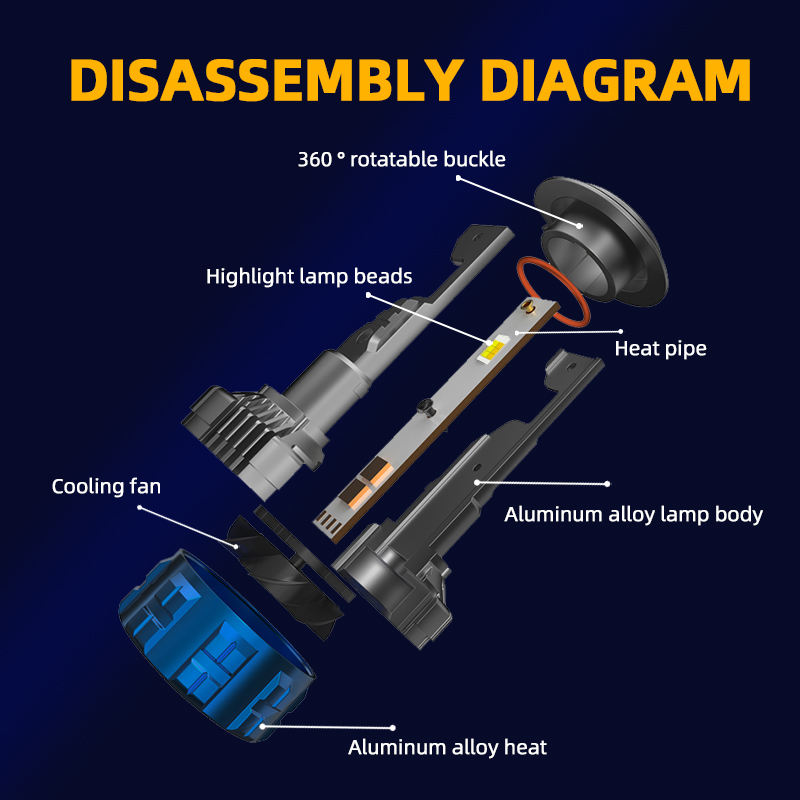 DISASSEMBLY DIAGRAM

360 ° rotatable buckle

Highlight lamp beads

Heat pipe

Cooling fan

Aluminum alloy lamp body

Aluminum alloy heat